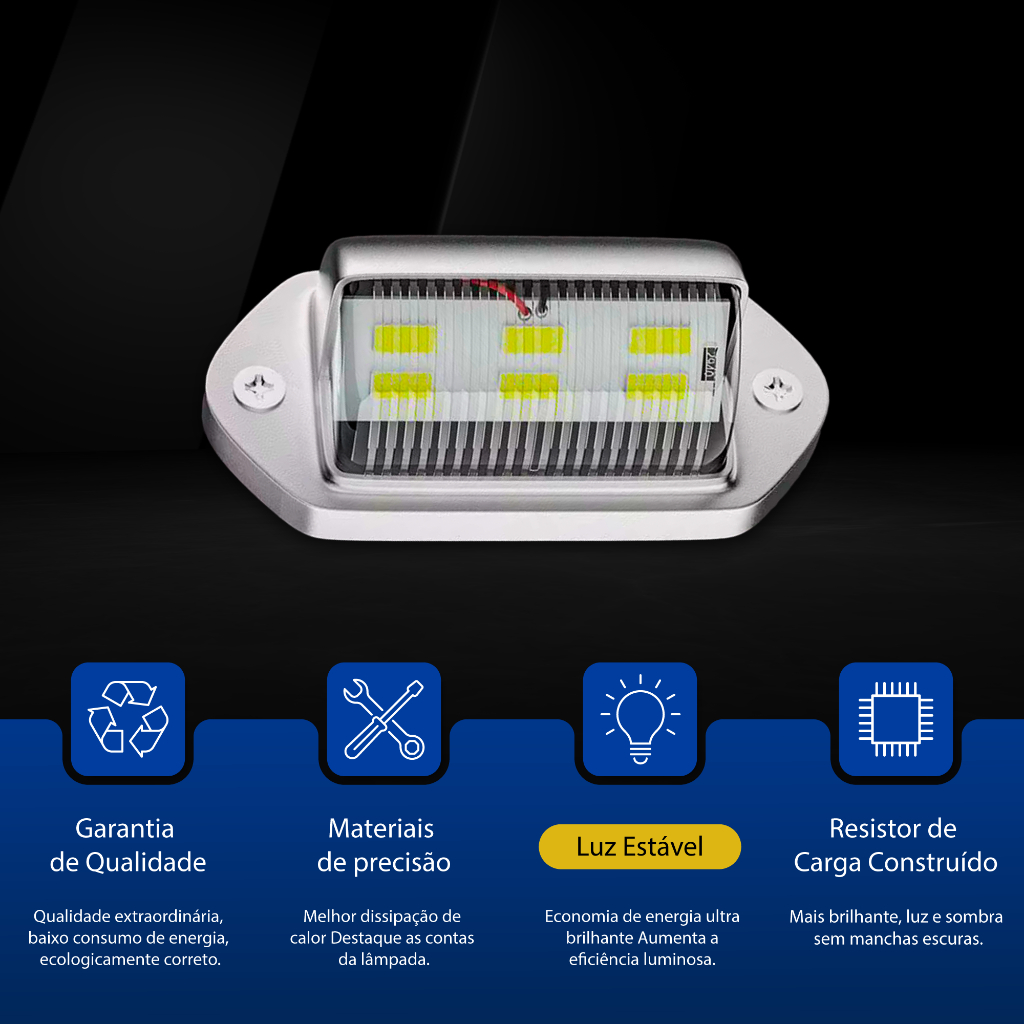 Garantia de Qualidade

Qualidade extraordinária, baixo consumo de energia, ecologicamente correto.

Materiais de precisão

Melhor dissipação de calor Destaque as contas da lâmpada.

Luz Estável

Economia de energia ultra brilhante Aumenta a eficiência luminosa.

Resistor de Carga Construído

Mais brilhante, luz e sombra sem manchas escuras.