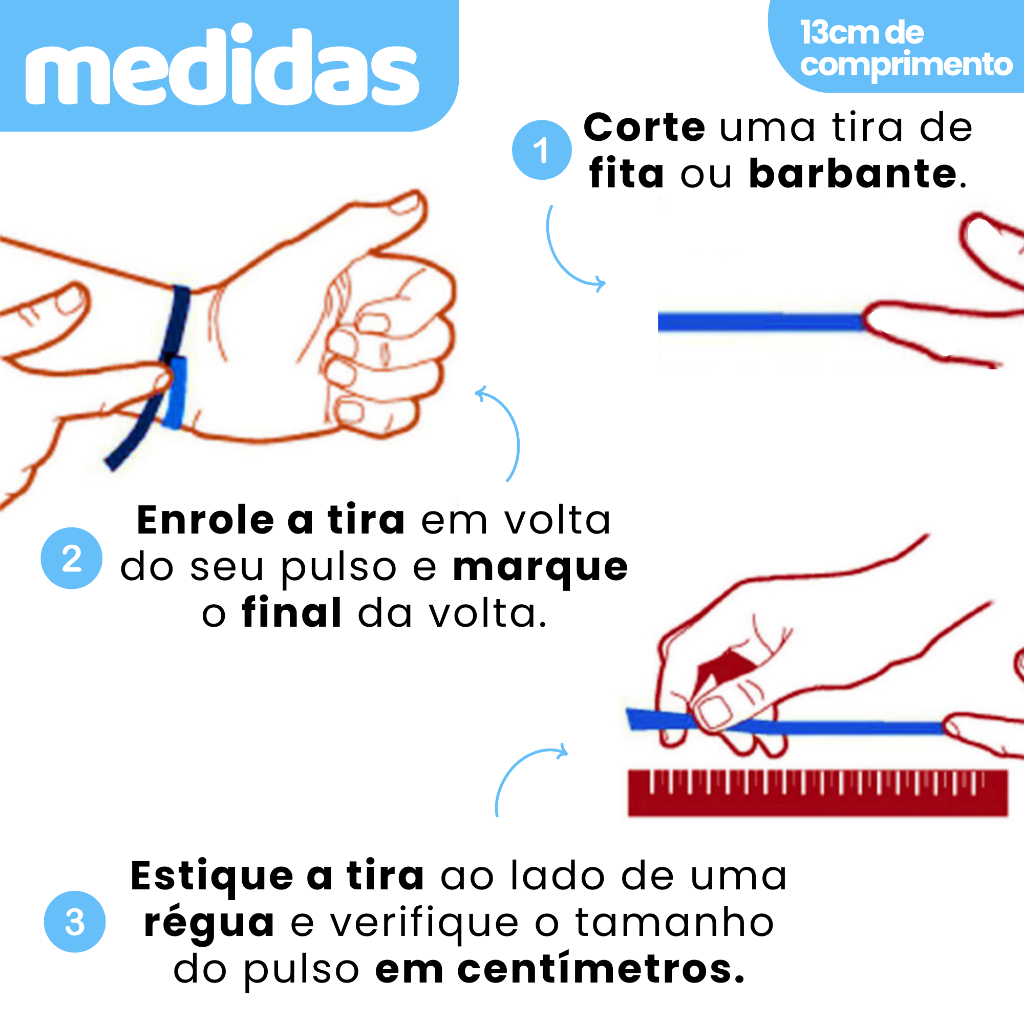 medidas

13cm de comprimento

1 Corte uma tira de fita ou barbante.

2 Enrole a tira em volta do seu pulso e marque o final da volta.

3 Estique a tira ao lado de uma régua e verifique o tamanho do pulso em centímetros.