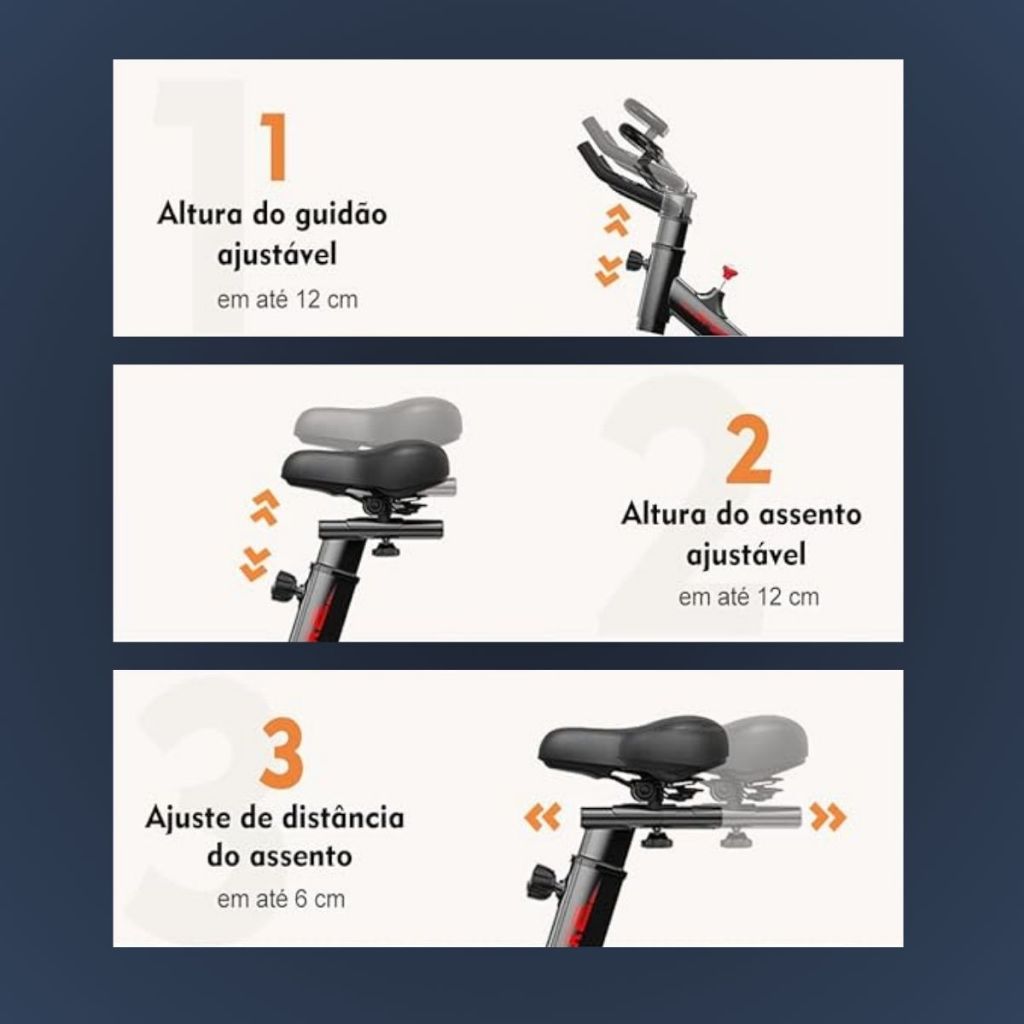 1

Altura do guidão ajustável

em até 12 cm

2

Altura do assento ajustável

em até 12 cm

3

Ajuste de distância do assento

em até 6 cm