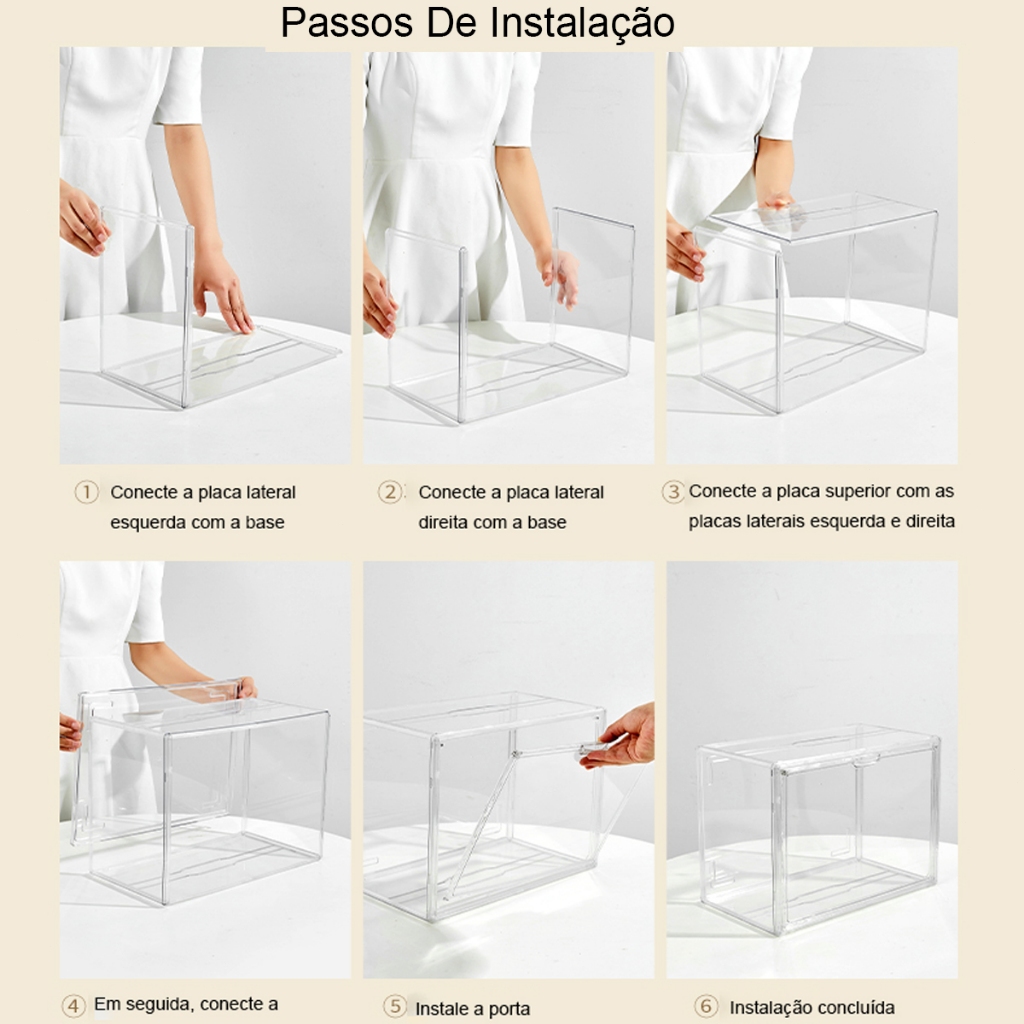 Passos De Instalação

① Conecte a placa lateral esquerda com a base

② Conecte a placa lateral direita com a base

③ Conecte a placa superior com as placas laterais esquerda e direita

④ Em seguida, conecte a

⑤ Instale a porta

⑥ Instalação concluída