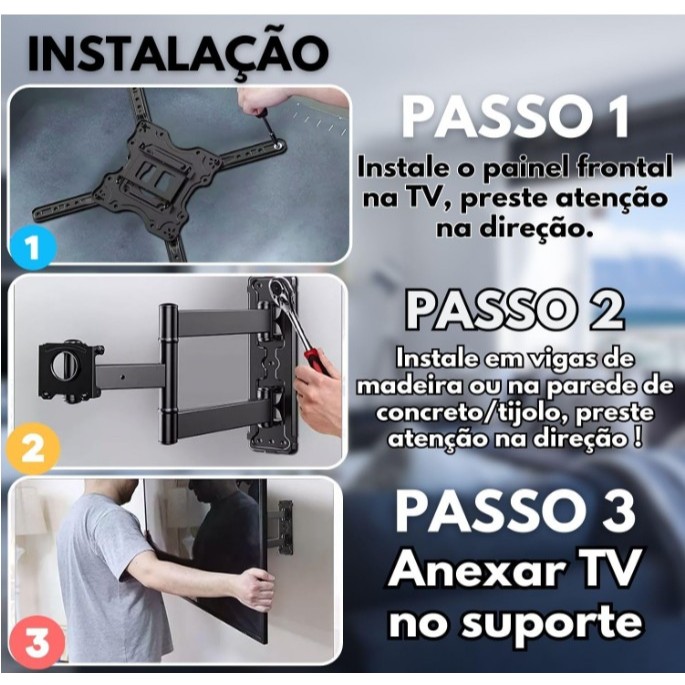 INSTALAÇÃO

1

PASSO 1

Instale o painel frontal na TV, preste atenção na direção.

2

PASSO 2

Instale em vigas de madeira ou na parede de concreto/tijolo, preste atenção na direção !

3

PASSO 3

Anexar TV no suporte