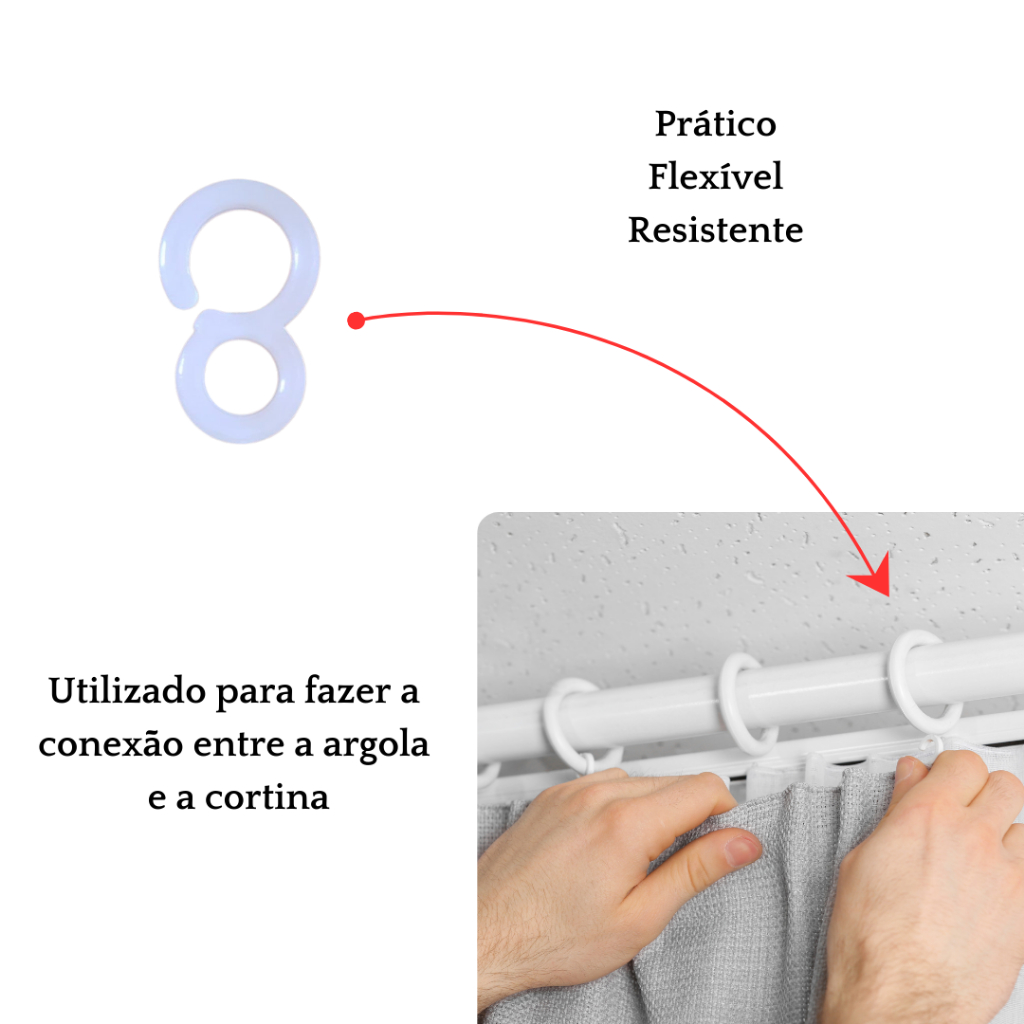 Prático
Flexível
Resistente

Utilizado para fazer a conexão entre a argola e a cortina