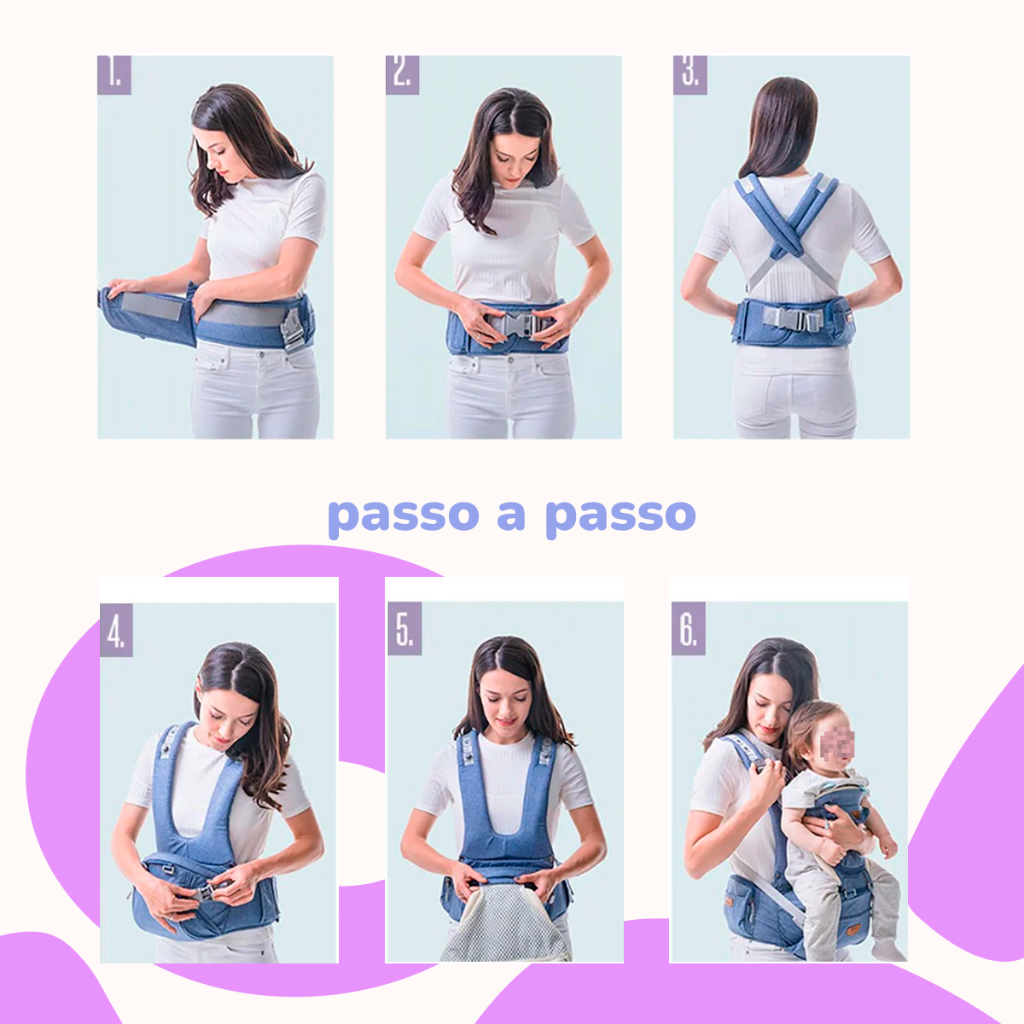 1.

2.

3.

passo a passo

4.

5.

6.