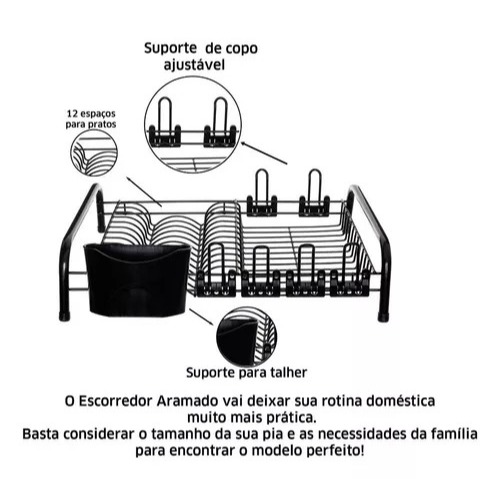 Suporte de copo ajustável

12 espaços para pratos

Suporte para talher

O Escorredor Aramado vai deixar sua rotina doméstica muito mais prática.
Basta considerar o tamanho da sua pia e as necessidades da família para encontrar o modelo perfeito!