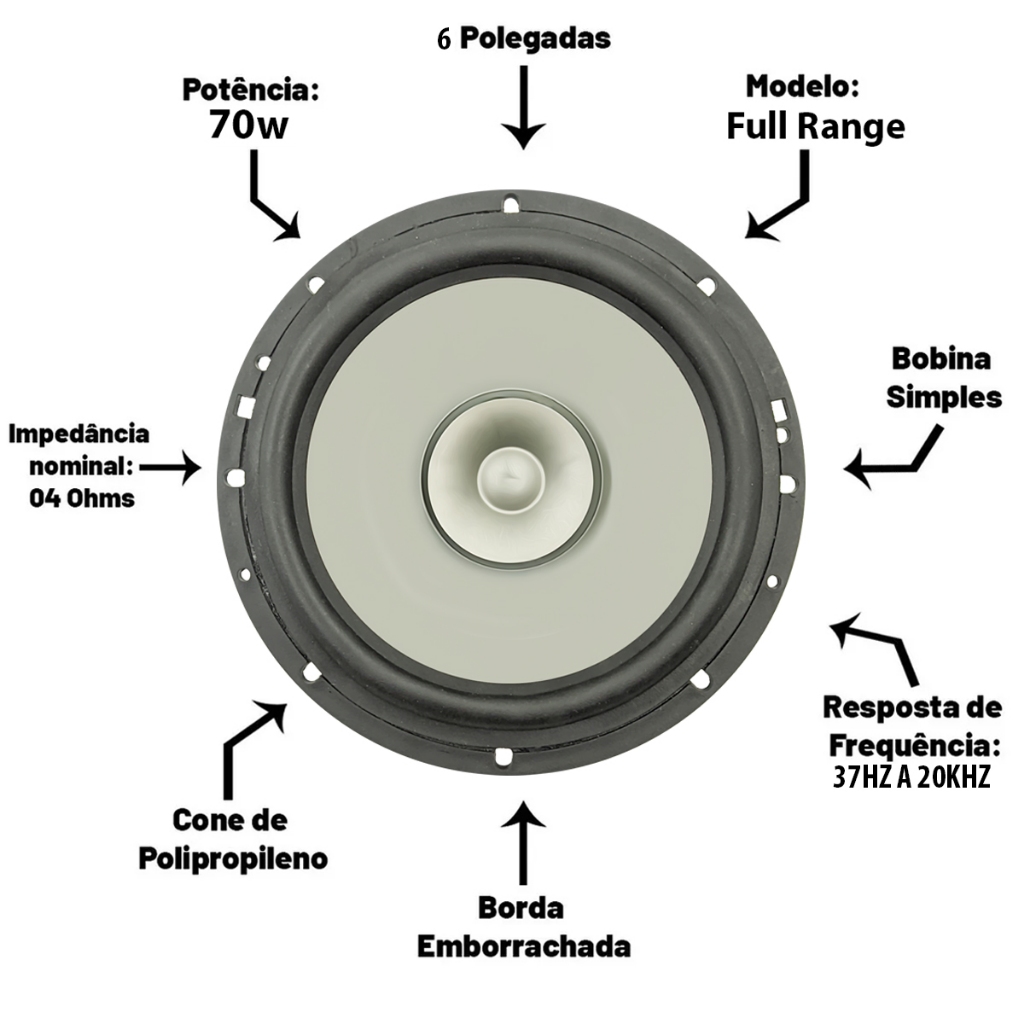 6 Polegadas

Potência:
70w

Modelo:
Full Range

Bobina
Simples

Impedância
nominal:
04 Ohms

Resposta de
Frequência:
37HZ A 20KHZ

Cone de
Polipropileno

Borda
Emborrachada