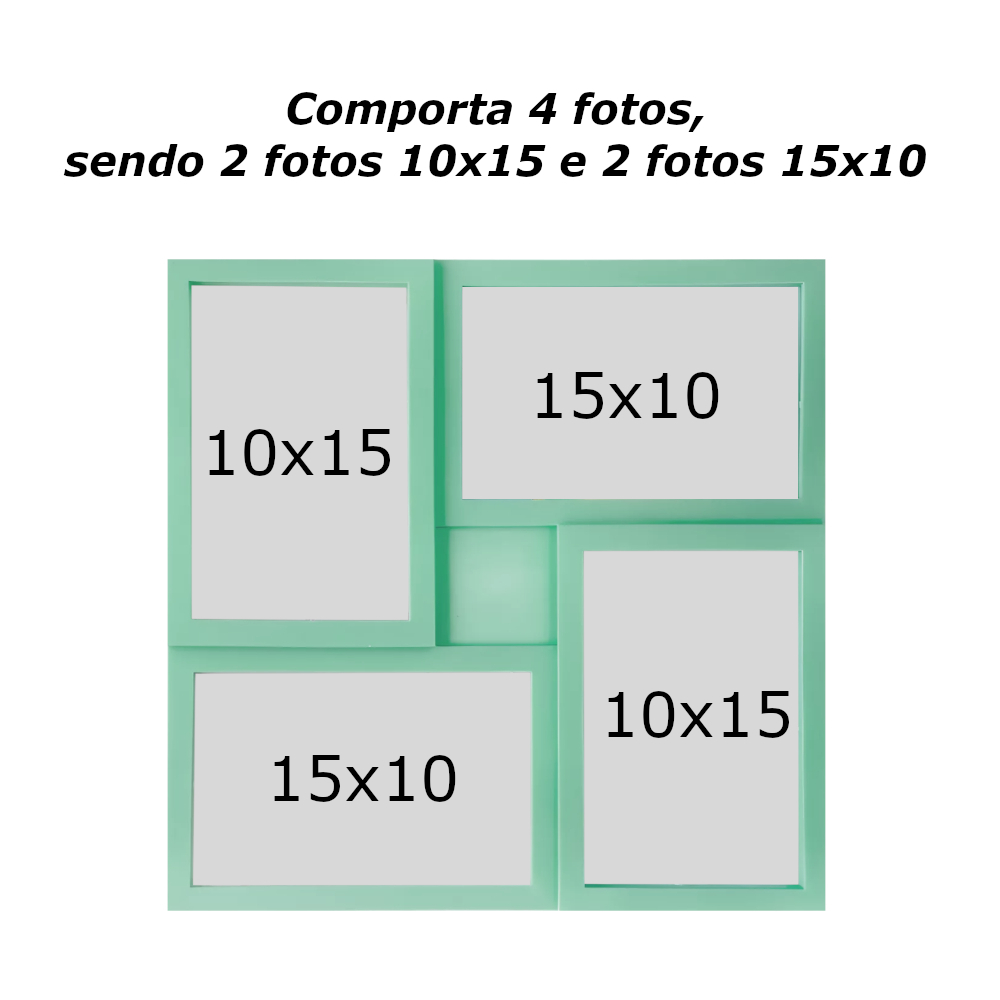 Comporta 4 fotos,
sendo 2 fotos 10x15 e 2 fotos 15x10

10x15

15x10

15x10

10x15