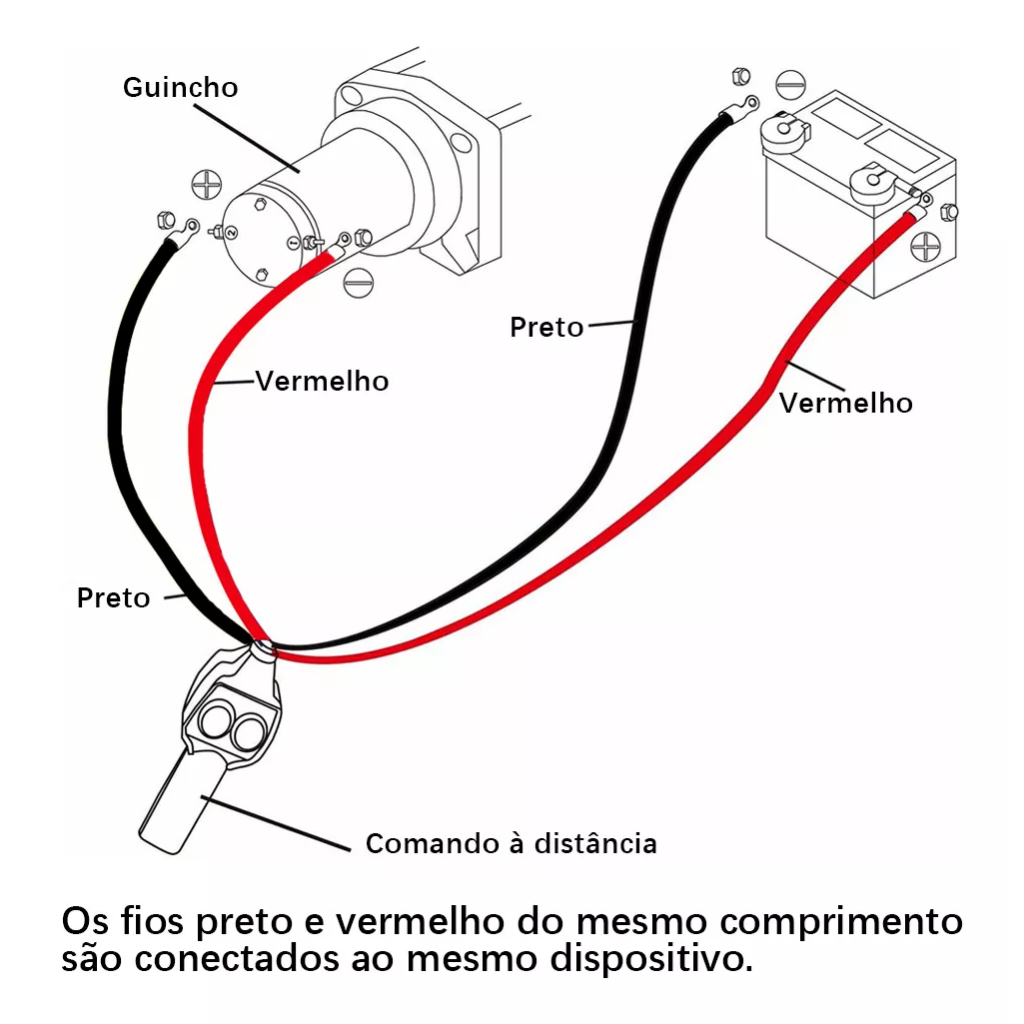 Guincho

Preto

Vermelho

Vermelho

Preto

Comando à distância

Os fios preto e vermelho do mesmo comprimento são conectados ao mesmo dispositivo.