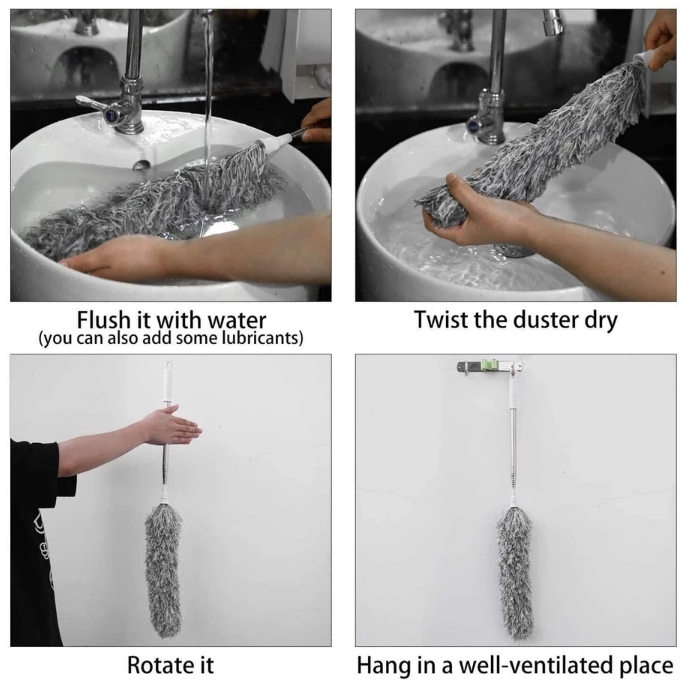 Flush it with water
(you can also add some lubricants)

Twist the duster dry

Rotate it

Hang in a well-ventilated place