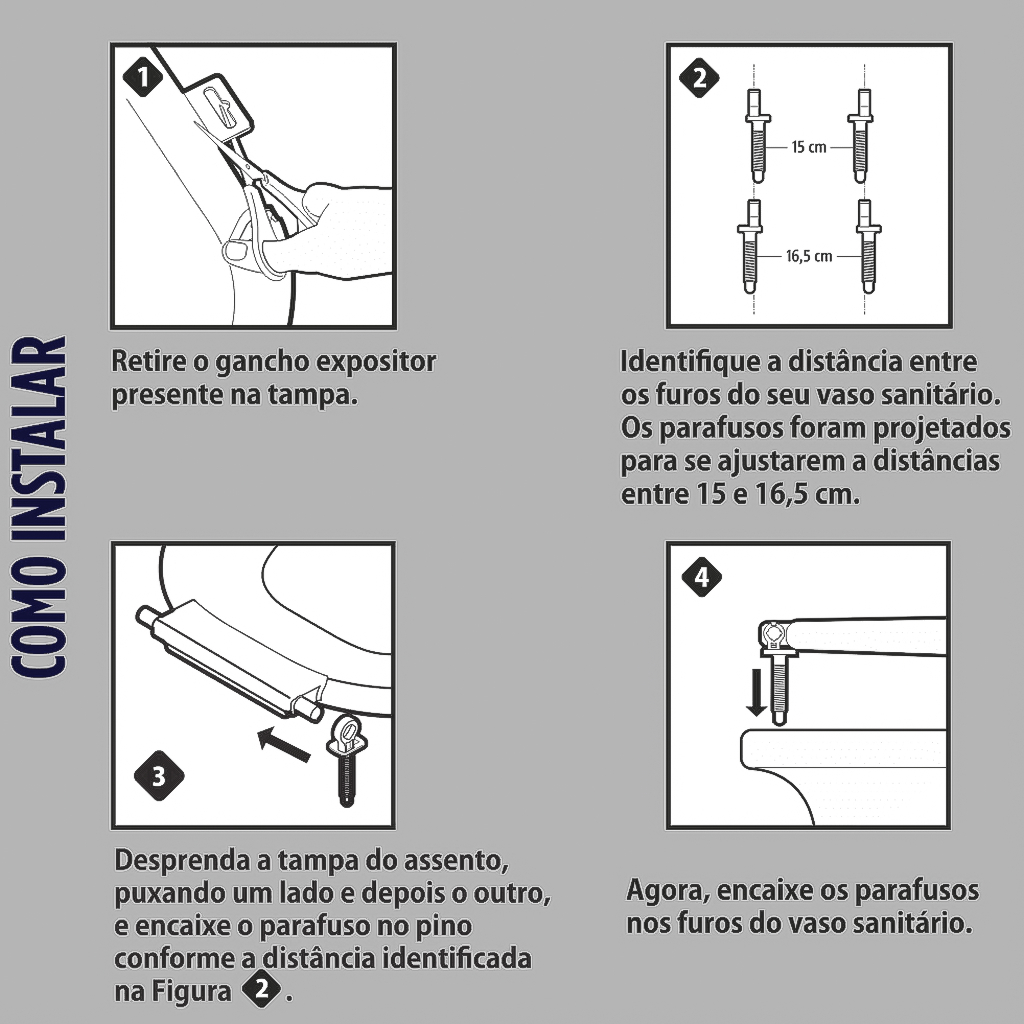 COMO INSTALAR

1

Retire o gancho expositor presente na tampa.

2

15 cm

16,5 cm

Identifique a distância entre os furos do seu vaso sanitário. Os parafusos foram projetados para se ajustarem a distâncias entre 15 e 16,5 cm.

3

Desprenda a tampa do assento, puxando um lado e depois o outro, e encaixe o parafuso no pino conforme a distância identificada na Figura 2.

4

Agora, encaixe os parafusos nos furos do vaso sanitário.