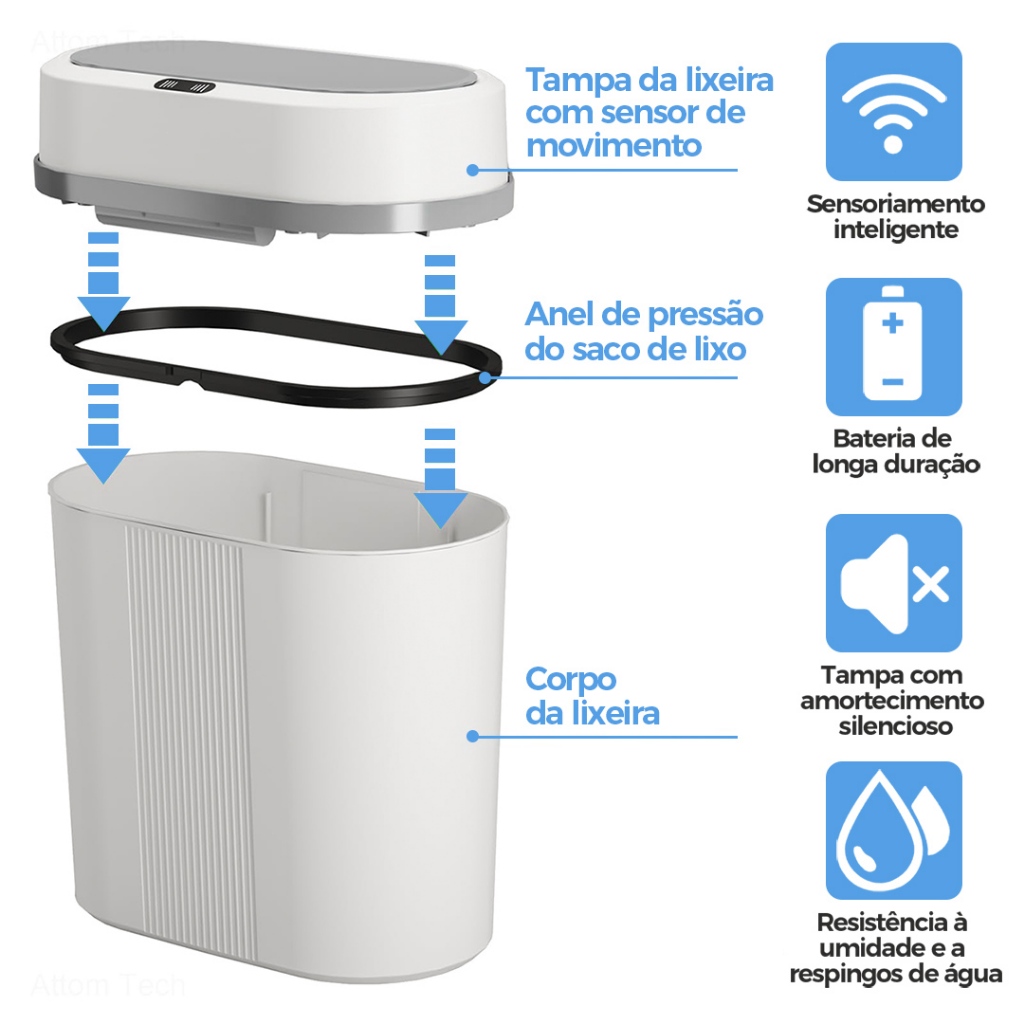 Atom Tech

Tampa da lixeira com sensor de movimento

Anel de pressão do saco de lixo

Corpo da lixeira

Sensoriamento inteligente

Bateria de longa duração

Tampa com amortecimento silencioso

Resistência à umidade e a respingos de água

Atom Tech