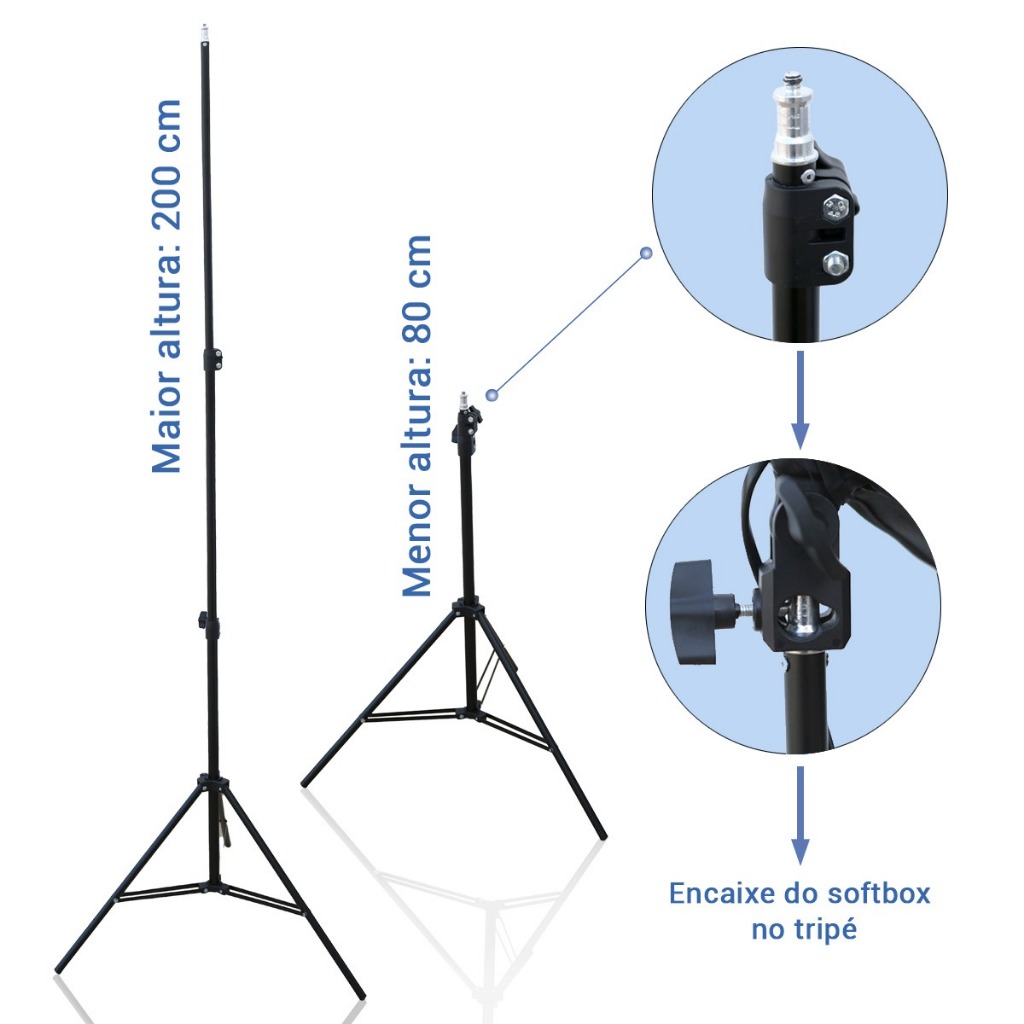 Maior altura: 200 cm

Menor altura: 80 cm

Encaixe do softbox no tripé