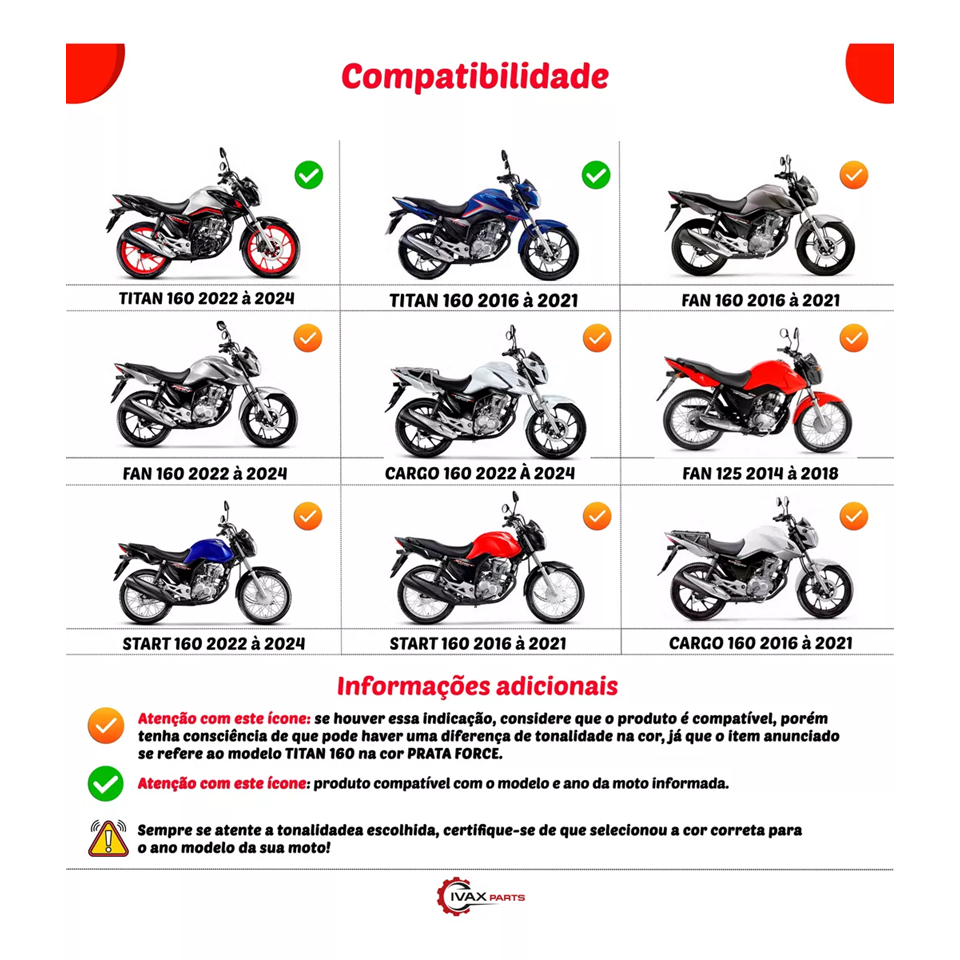 Compatibilidade

TITAN 160 2022 à 2024

TITAN 160 2016 à 2021

FAN 160 2016 à 2021

FAN 160 2022 à 2024

CARGO 160 2022 À 2024

FAN 125 2014 à 2018

START 160 2022 à 2024

START 160 2016 à 2021

CARGO 160 2016 à 2021

Informações adicionais

Atenção com este ícone: se houver essa indicação, considere que o produto é compatível, porém tenha consciência de que pode haver uma diferença de tonalidade na cor, já que o item anunciado se refere ao modelo TITAN 160 na cor PRATA FORCE.

Atenção com este ícone: produto compatível com o modelo e ano da moto informada.

Sempre se atente a tonalidadea escolhida, certifique-se de que selecionou a cor correta para o ano modelo da sua moto!

IVAX PARTS