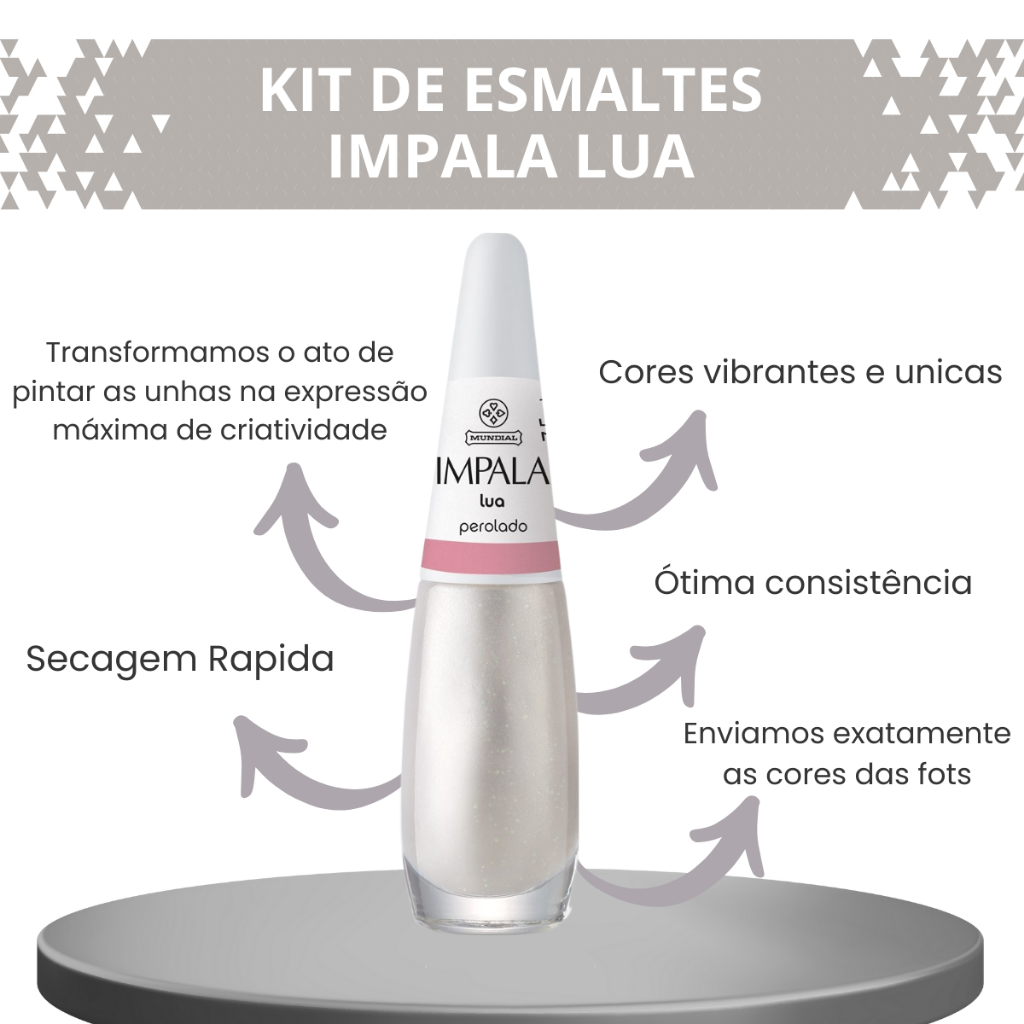 KIT DE ESMALTES
IMPALA LUA

Transformamos o ato de pintar as unhas na expressão máxima de criatividade

Cores vibrantes e unicas

MUNDIAL
IMPALA
lua
perolado

Ótima consistência

Secagem Rapida

Enviamos exatamente as cores das fots