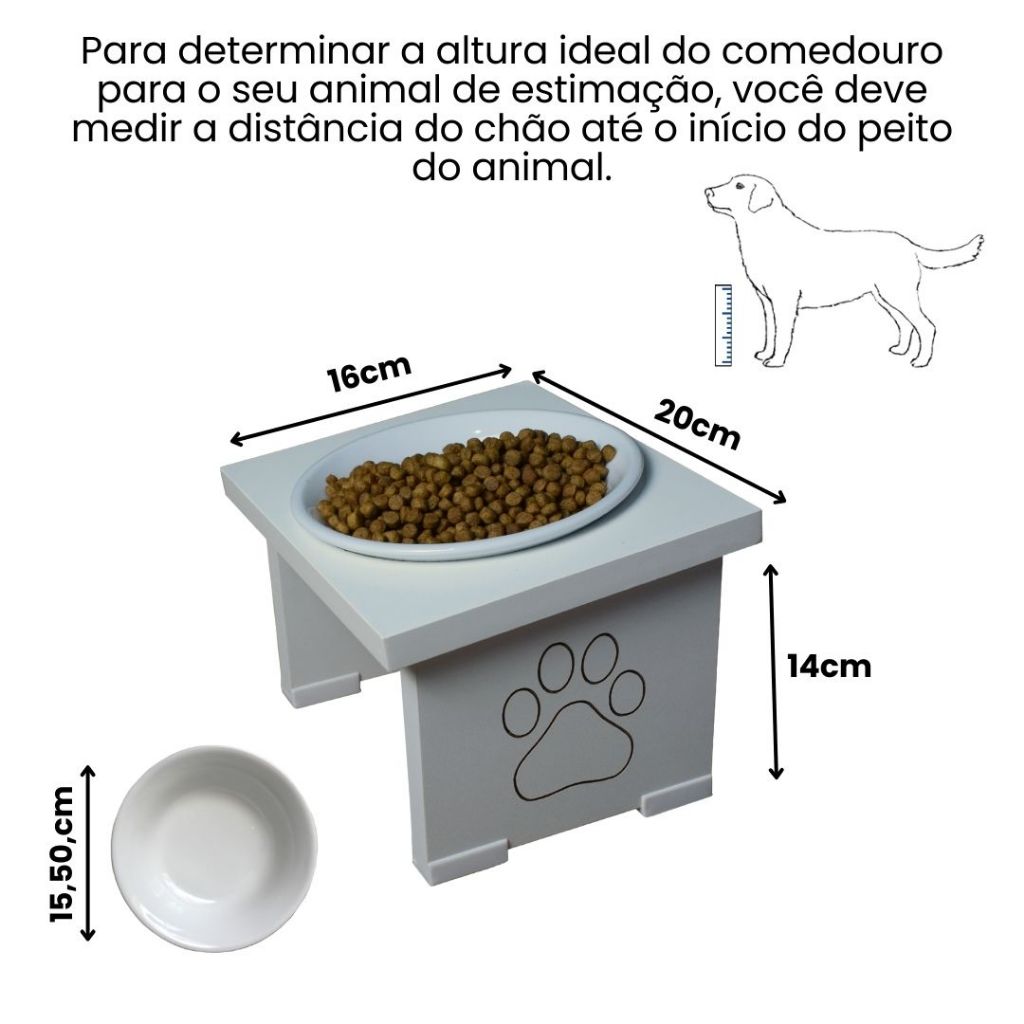 Para determinar a altura ideal do comedouro para o seu animal de estimação, você deve medir a distância do chão até o início do peito do animal.

16cm

20cm

14cm

15,50,cm