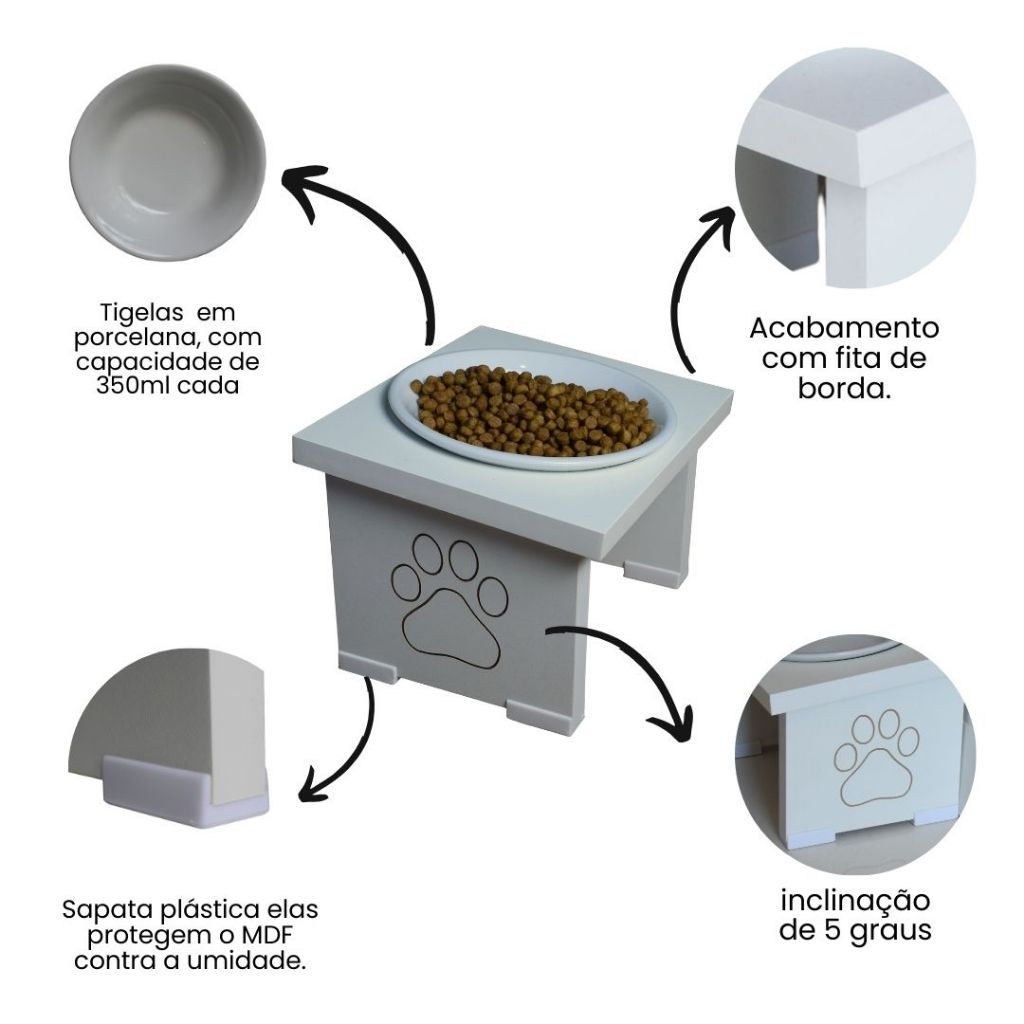 Tigelas em porcelana, com capacidade de 350ml cada

Acabamento com fita de borda.

Sapata plástica elas protegem o MDF contra a umidade.

inclinação de 5 graus