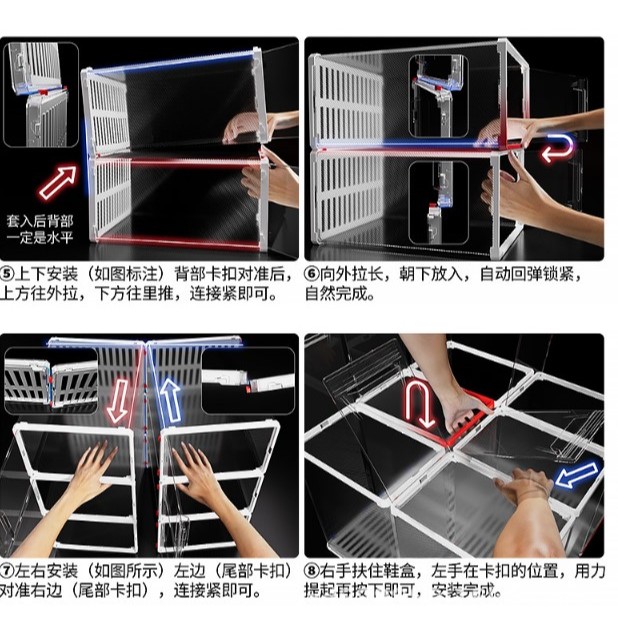 套入后背部一定是水平

⑤上下安装（如图标注）背部卡扣对准后，上方往外拉，下方往里推，连接紧即可。

⑥向外拉长，朝下放入，自动回弹锁紧，自然完成。

⑦左右安装（如图所示）左边（尾部卡扣）对准右边（尾部卡扣），连接紧即可。

⑧右手扶住鞋盒，左手在卡扣的位置，用力提起再按下即可，安装完成。