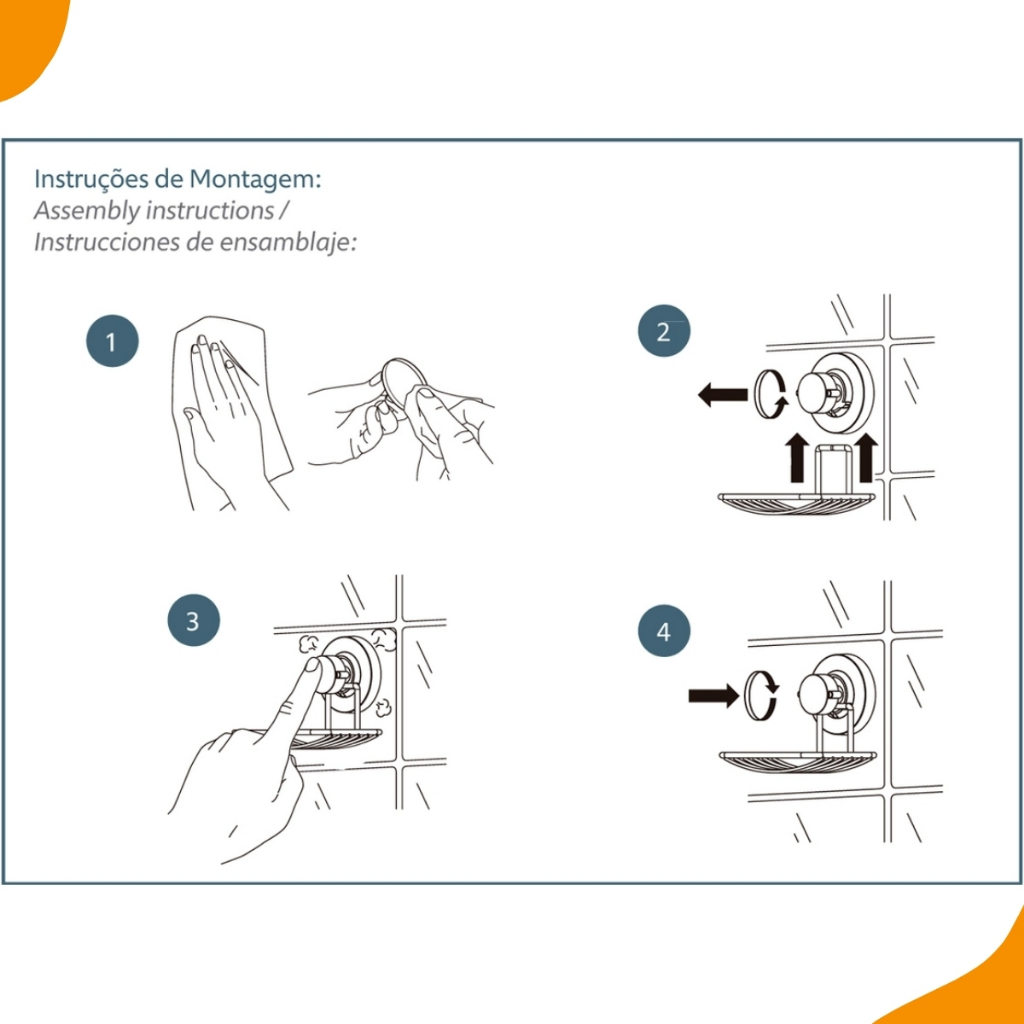 Instruções de Montagem:
Assembly instructions /
Instrucciones de ensamblaje:

1

2

3

4