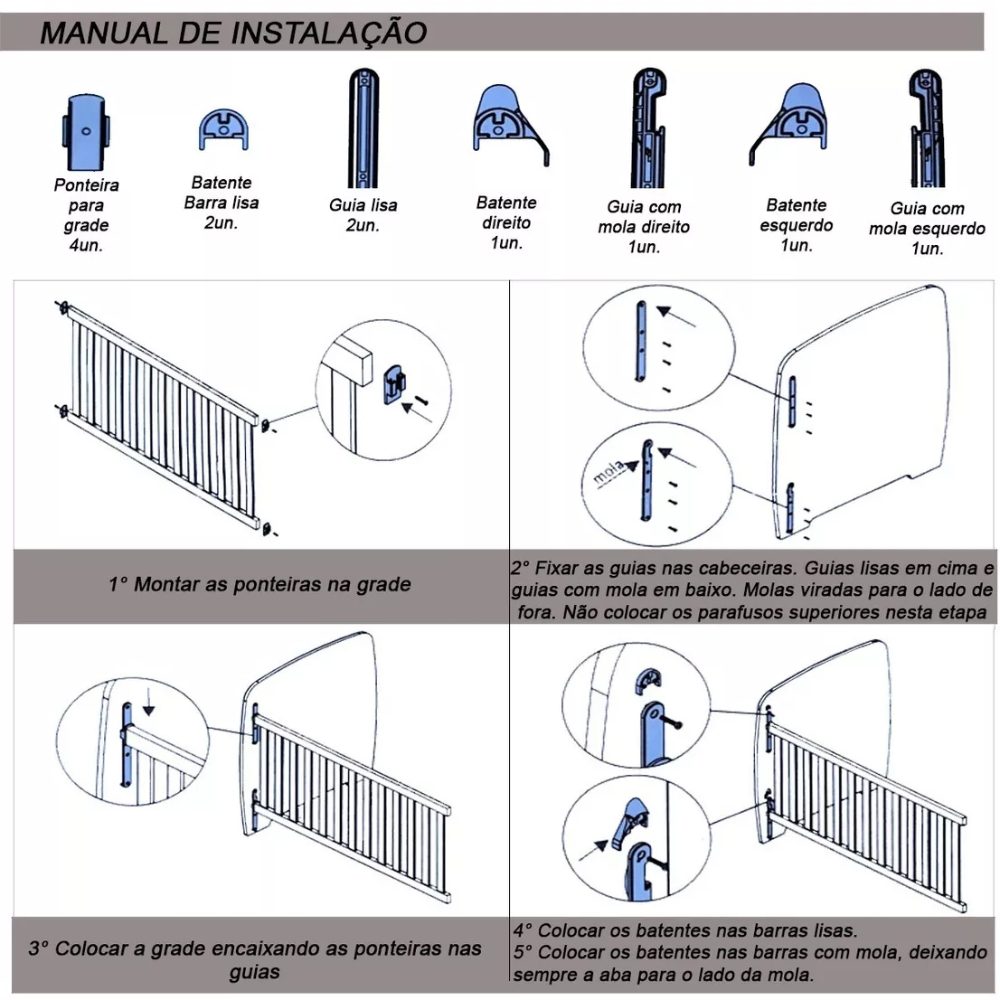 MANUAL DE INSTALAÇÃO

Ponteira para grade 4un.

Batente Barra lisa 2un.

Guia lisa 2un.

Batente direito 1un.

Guia com mola direito 1un.

Batente esquerdo 1un.

Guia com mola esquerdo 1un.

mola

1° Montar as ponteiras na grade

2° Fixar as guias nas cabeceiras. Guias lisas em cima e guias com mola em baixo. Molas viradas para o lado de fora. Não colocar os parafusos superiores nesta etapa

3° Colocar a grade encaixando as ponteiras nas guias

4° Colocar os batentes nas barras lisas.
5° Colocar os batentes nas barras com mola, deixando sempre a aba para o lado da mola.