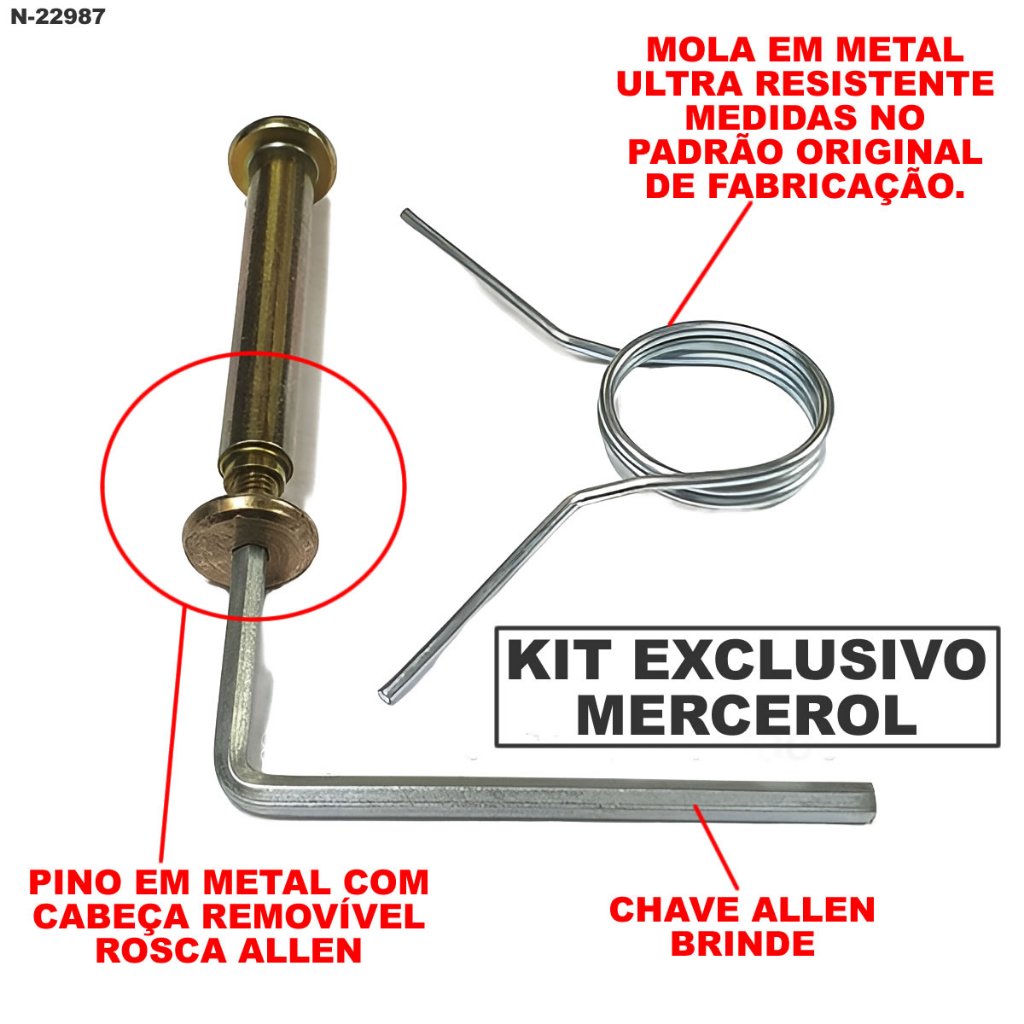 N-22987

MOLA EM METAL ULTRA RESISTENTE MEDIDAS NO PADRÃO ORIGINAL DE FABRICAÇÃO.

KIT EXCLUSIVO MERCEROL

PINO EM METAL COM CABEÇA REMOVÍVEL ROSCA ALLEN

CHAVE ALLEN BRINDE