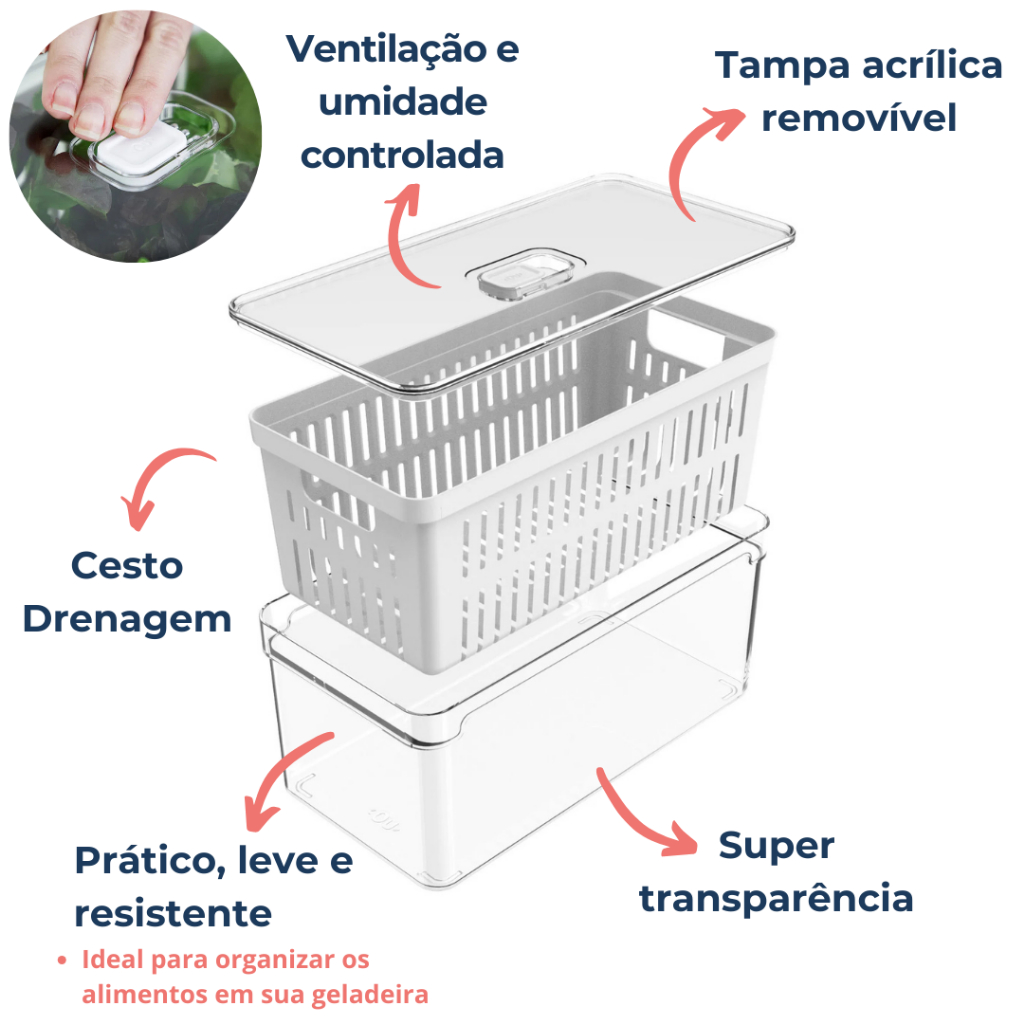 Ventilação e umidade controlada

Tampa acrílica removível

Cesto Drenagem

Prático, leve e resistente

• Ideal para organizar os alimentos em sua geladeira

Super transparência