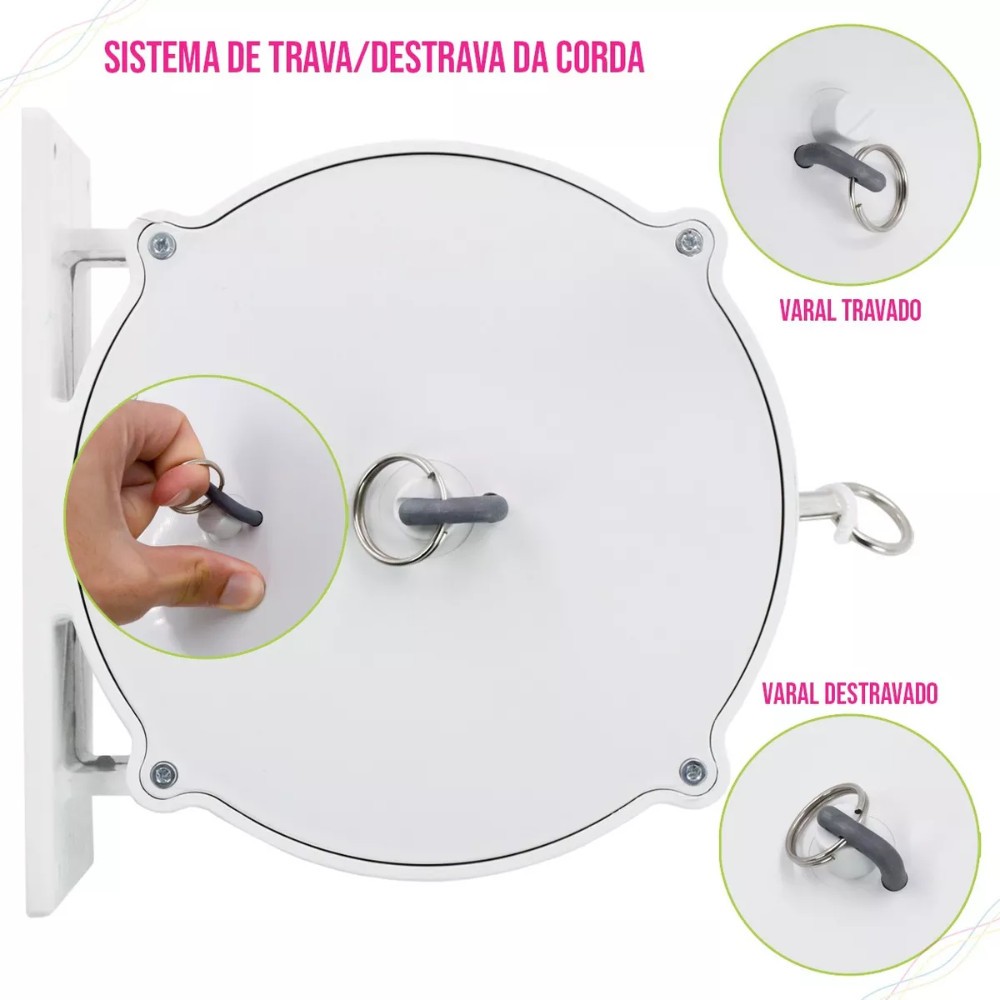 SISTEMA DE TRAVA/DESTRAVA DA CORDA

VARAL TRAVADO

VARAL DESTRAVADO