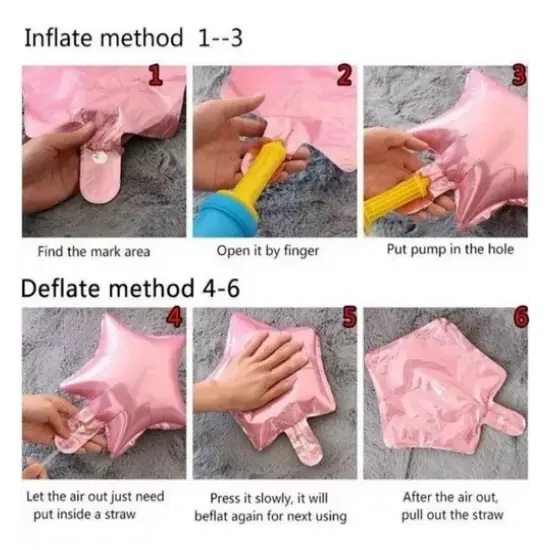 Inflate method 1--3

1

Find the mark area

2

Open it by finger

3

Put pump in the hole

Deflate method 4-6

4

Let the air out just need put inside a straw

5

Press it slowly, it will beflat again for next using

6

After the air out, pull out the straw