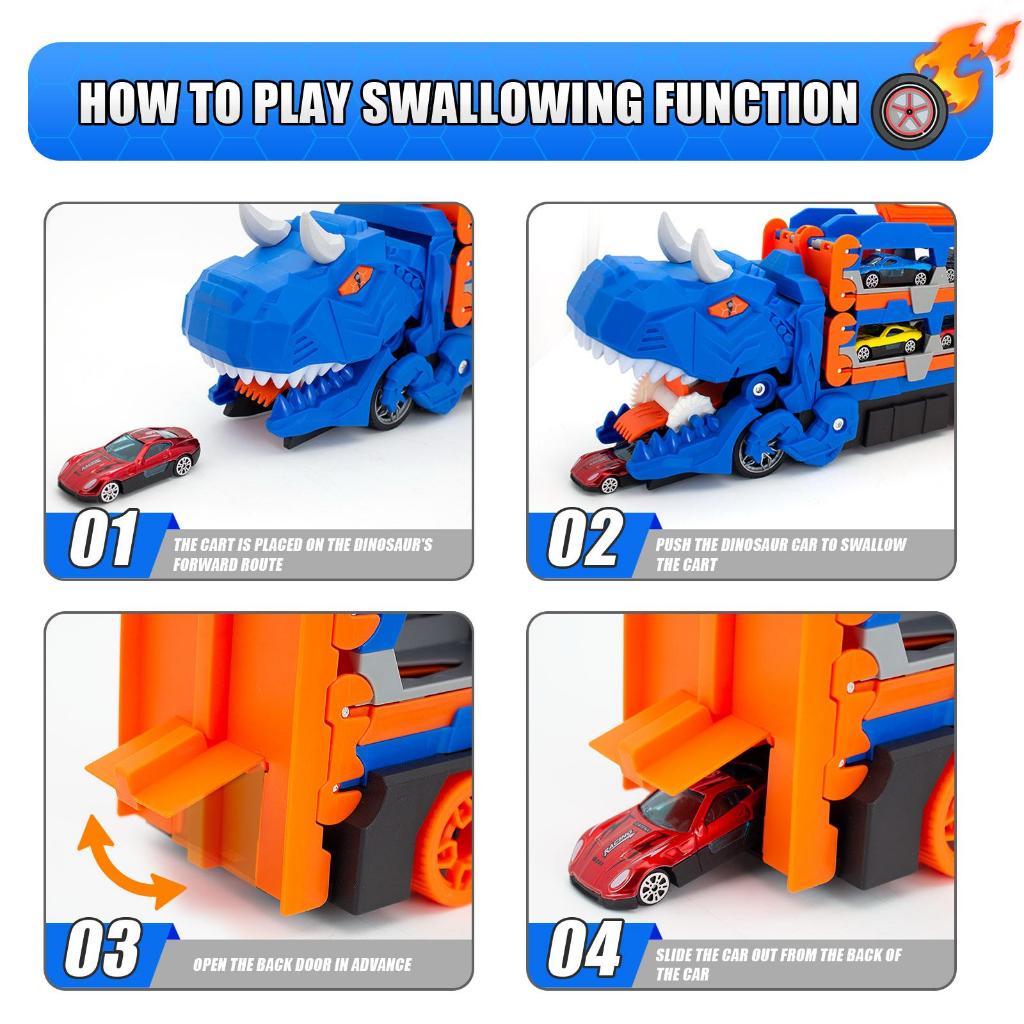 HOW TO PLAY SWALLOWING FUNCTION

01 THE CART IS PLACED ON THE DINOSAUR'S FORWARD ROUTE

02 PUSH THE DINOSAUR CAR TO SWALLOW THE CART

03 OPEN THE BACK DOOR IN ADVANCE

04 SLIDE THE CAR OUT FROM THE BACK OF THE CAR