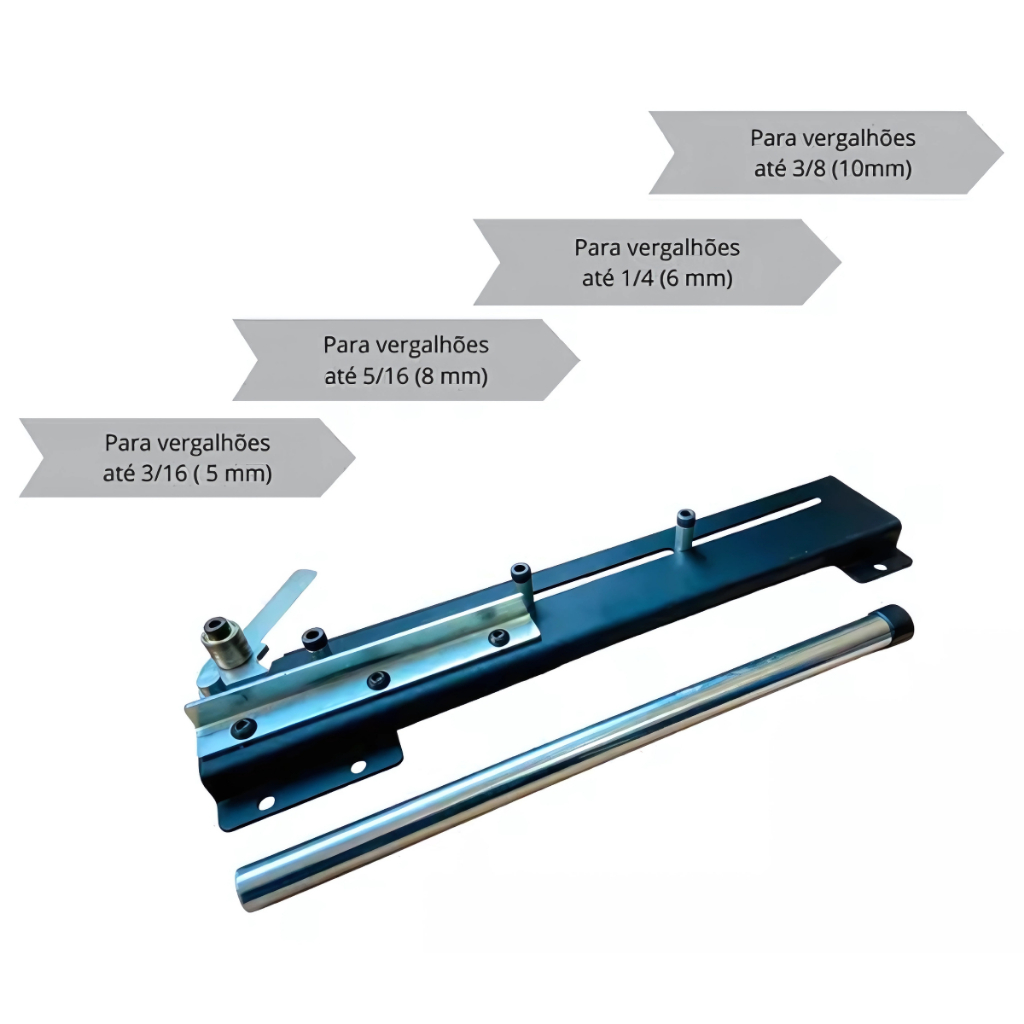 Para vergalhões
até 3/8 (10mm)

Para vergalhões
até 1/4 (6 mm)

Para vergalhões
até 5/16 (8 mm)

Para vergalhões
até 3/16 ( 5 mm)