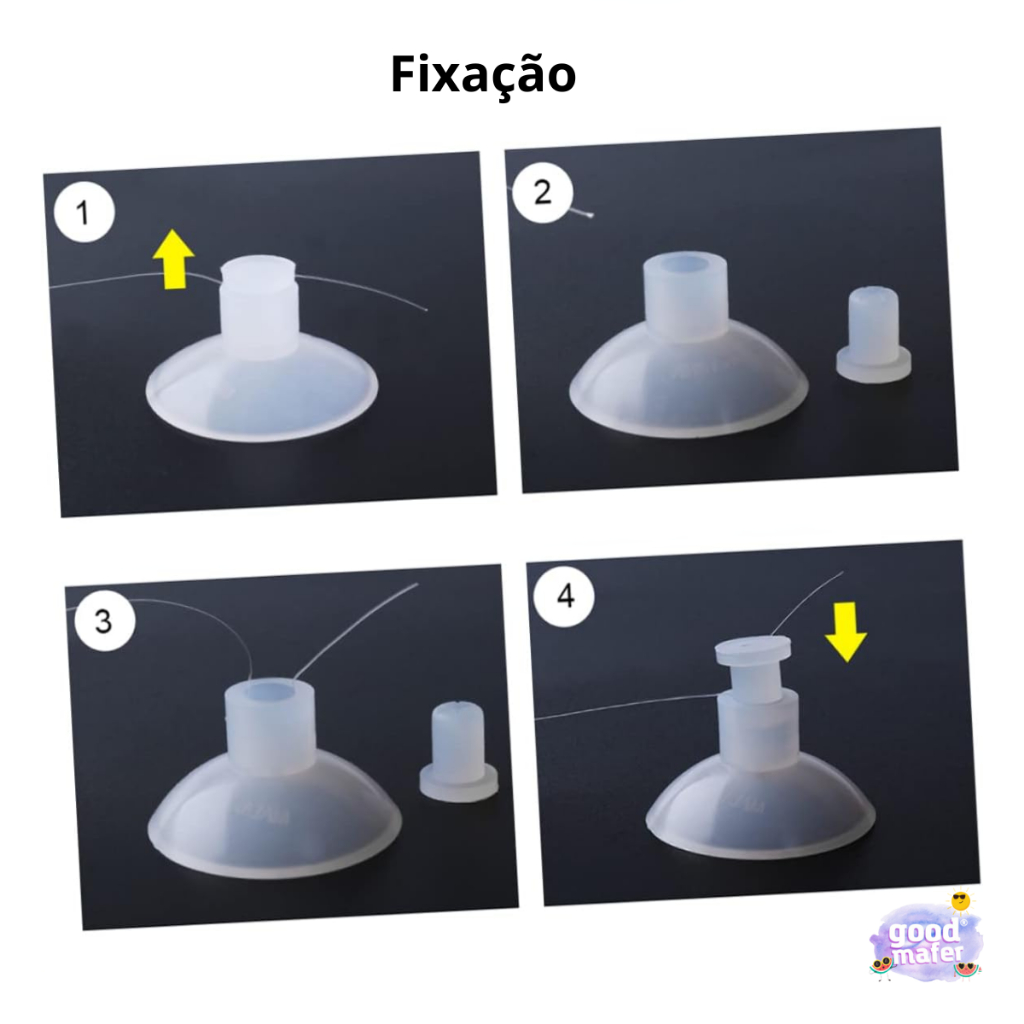 Fixação

1

2

3

4

good mafer