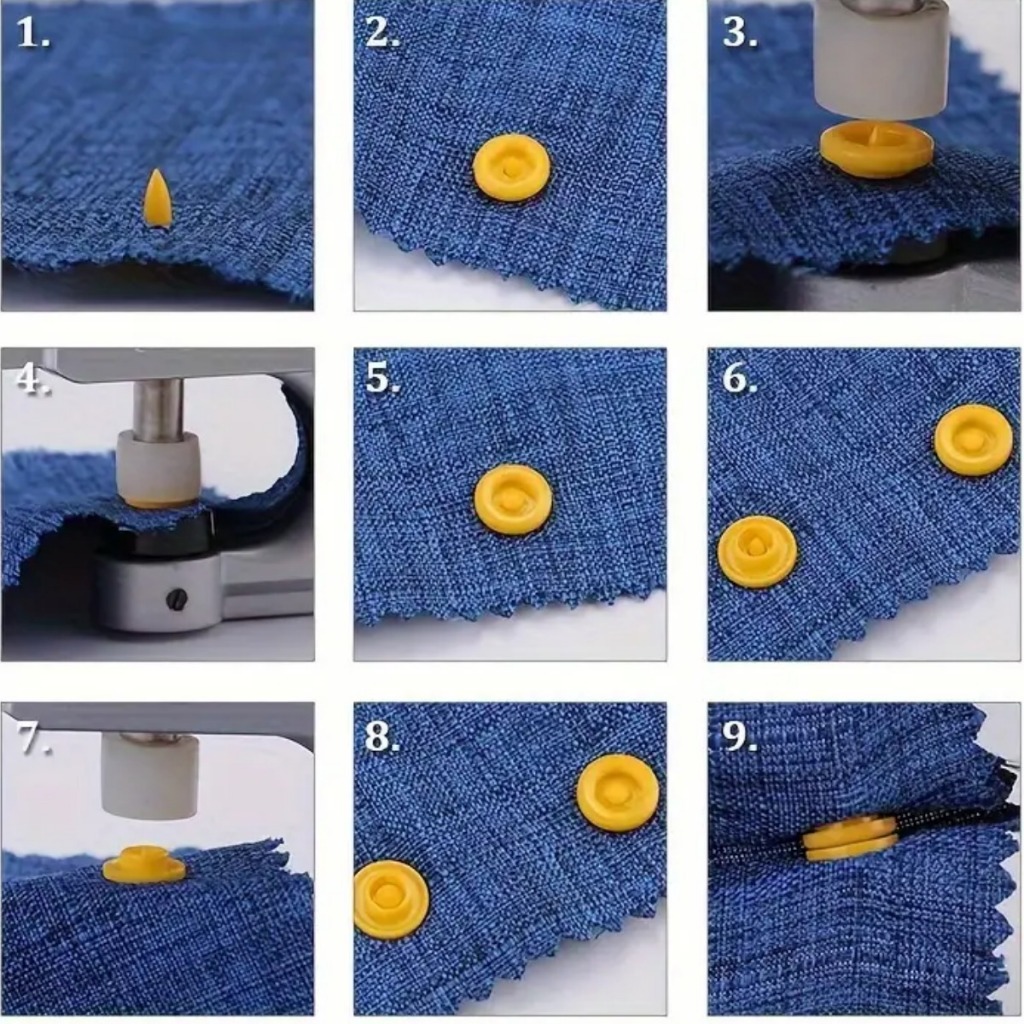 1.

2.

3.

4.

5.

6.

7.

8.

9.