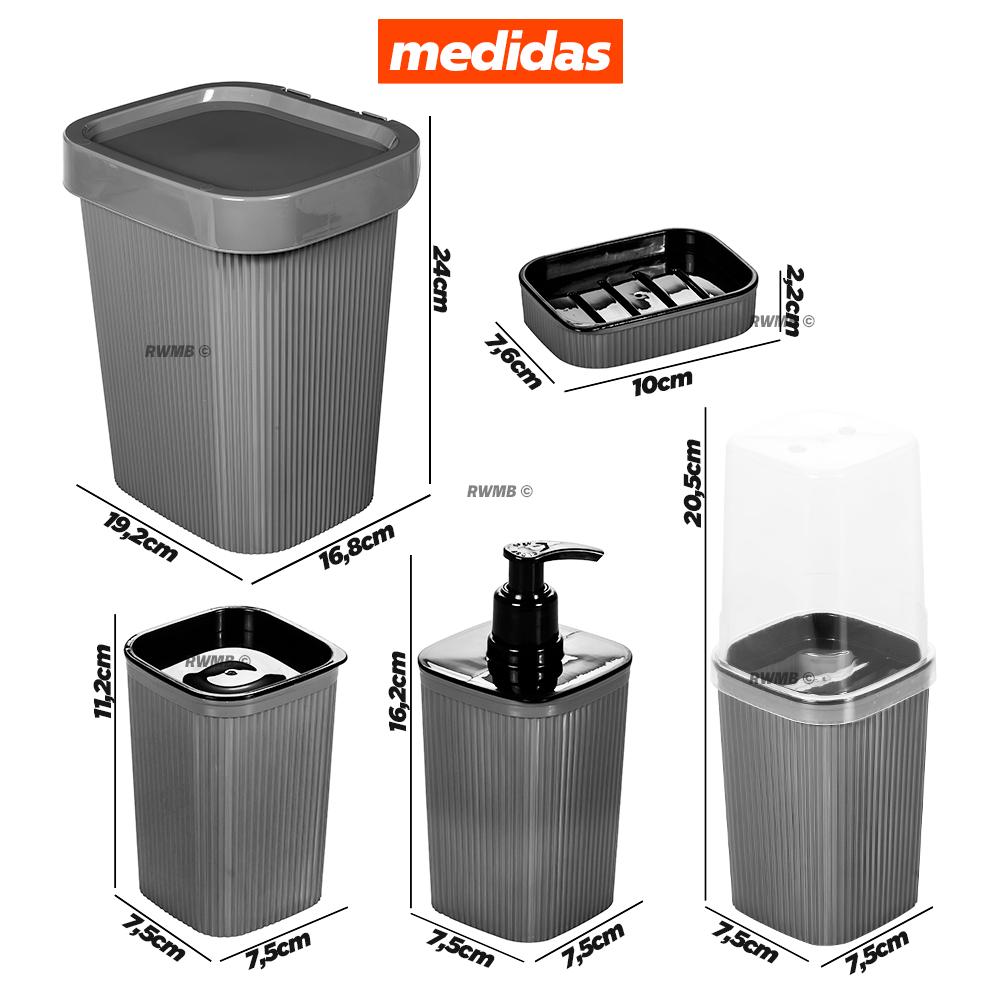 medidas

24cm

RWMB ©

19,2cm

16,8cm

2,2cm

RWMB ©

7,6cm

10cm

RWMB ©

20,5cm

11,2cm

RWMB ©

7,5cm

7,5cm

16,2cm

7,5cm

7,5cm

RWMB ©

7,5cm

7,5cm