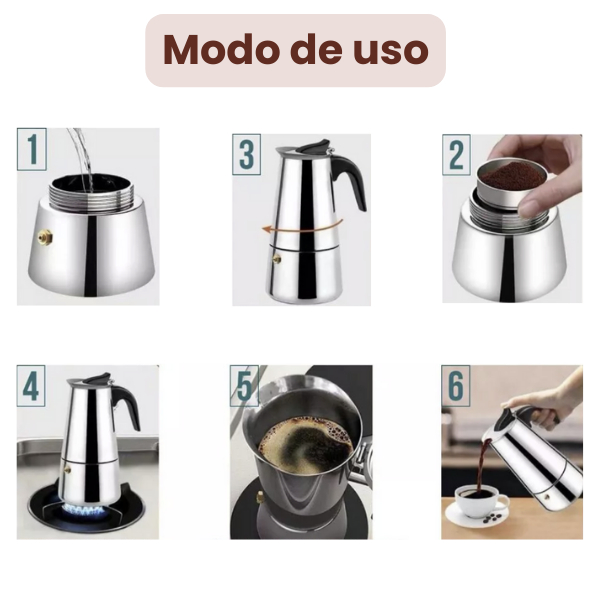 Modo de uso

1

3

2

4

5

6