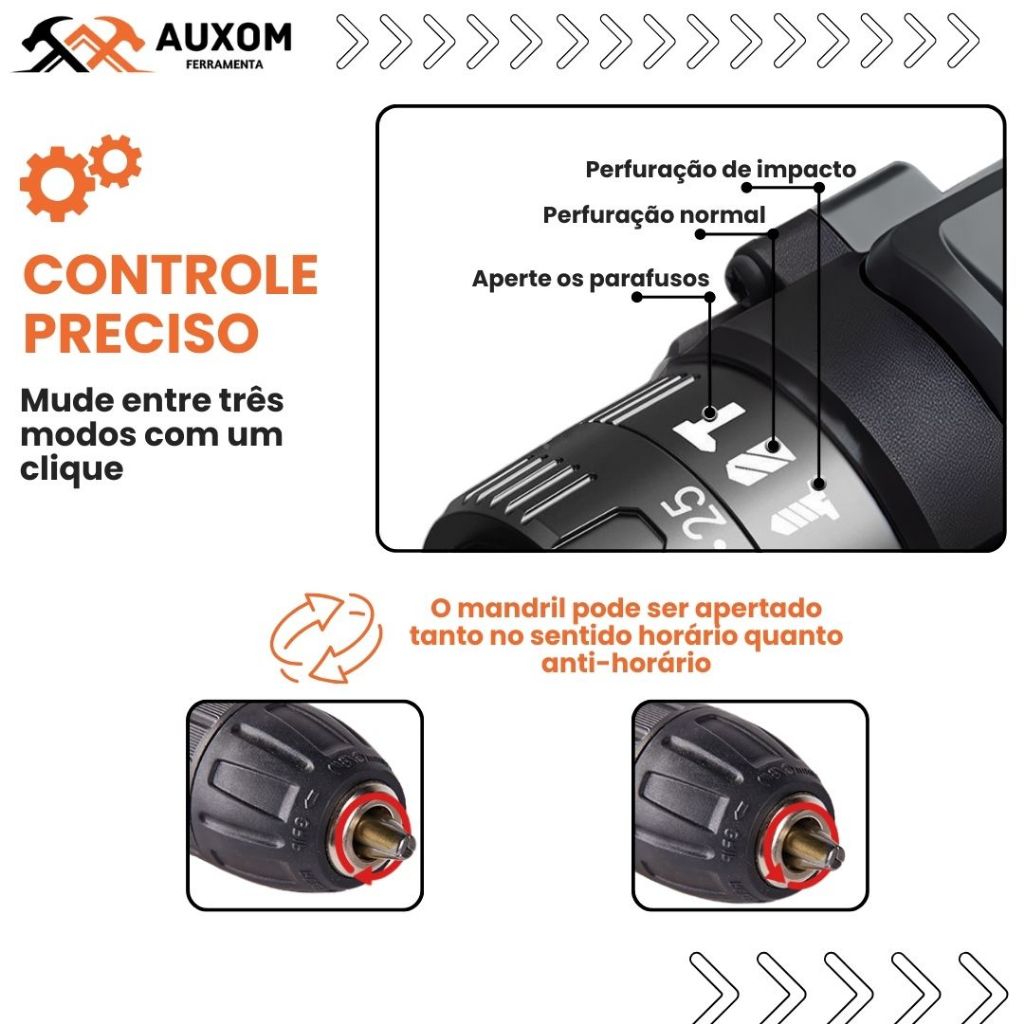 AUXOM
FERRAMENTA

CONTROLE PRECISO

Mude entre três modos com um clique

Perfuração de impacto

Perfuração normal

Aperte os parafusos

25

O mandril pode ser apertado tanto no sentido horário quanto anti-horário