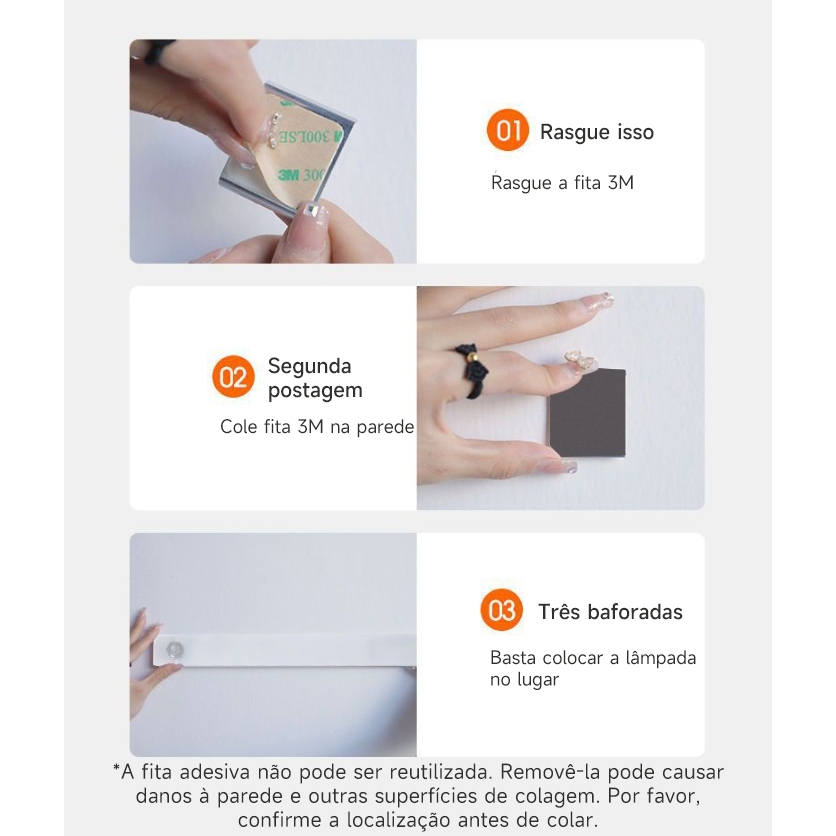 3M 300LSE
3M 300

01 Rasgue isso

Rasgue a fita 3M

02 Segunda postagem

Cole fita 3M na parede

03 Três baforadas

Basta colocar a lâmpada no lugar

*A fita adesiva não pode ser reutilizada. Removê-la pode causar danos à parede e outras superfícies de colagem. Por favor, confirme a localização antes de colar.