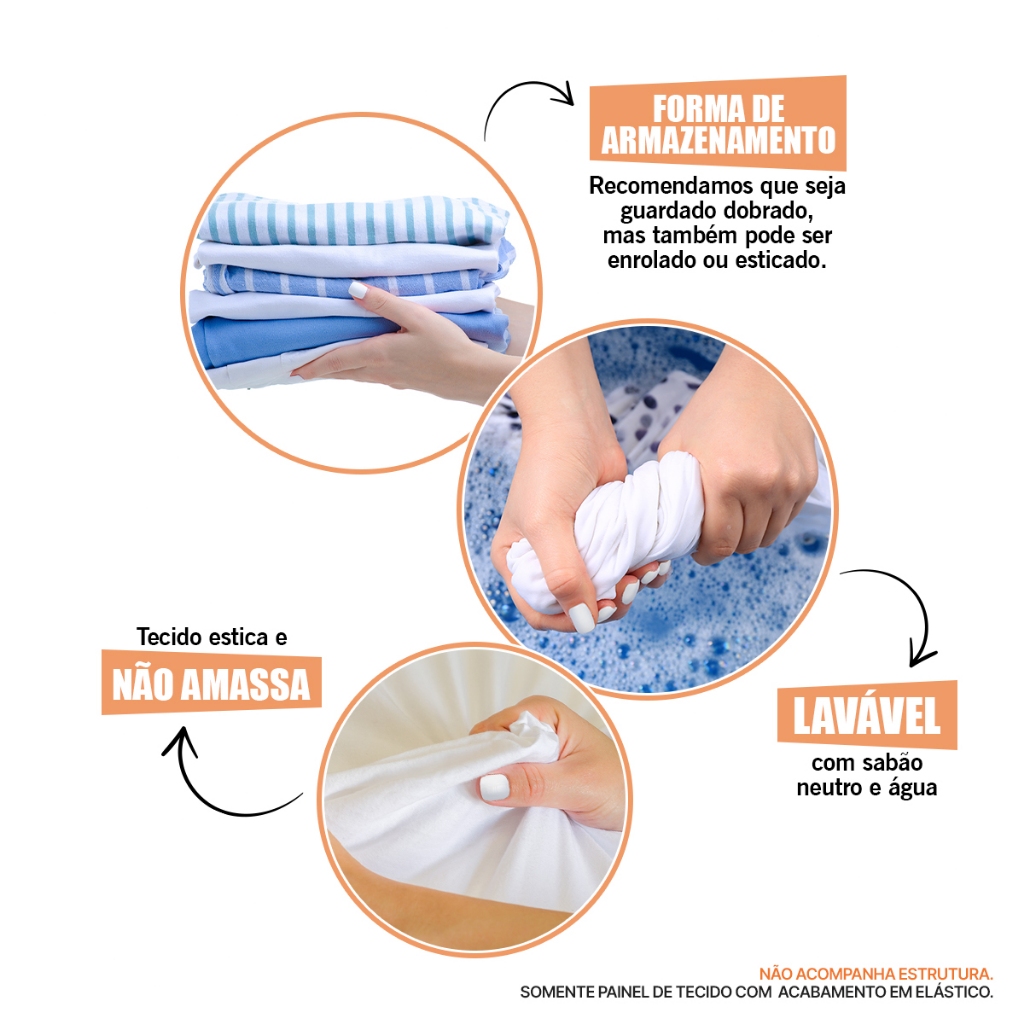 FORMA DE ARMAZENAMENTO

Recomendamos que seja guardado dobrado, mas também pode ser enrolado ou esticado.

Tecido estica e

NÃO AMASSA

LAVÁVEL

com sabão neutro e água

NÃO ACOMPANHA ESTRUTURA.
SOMENTE PAINEL DE TECIDO COM ACABAMENTO EM ELÁSTICO.