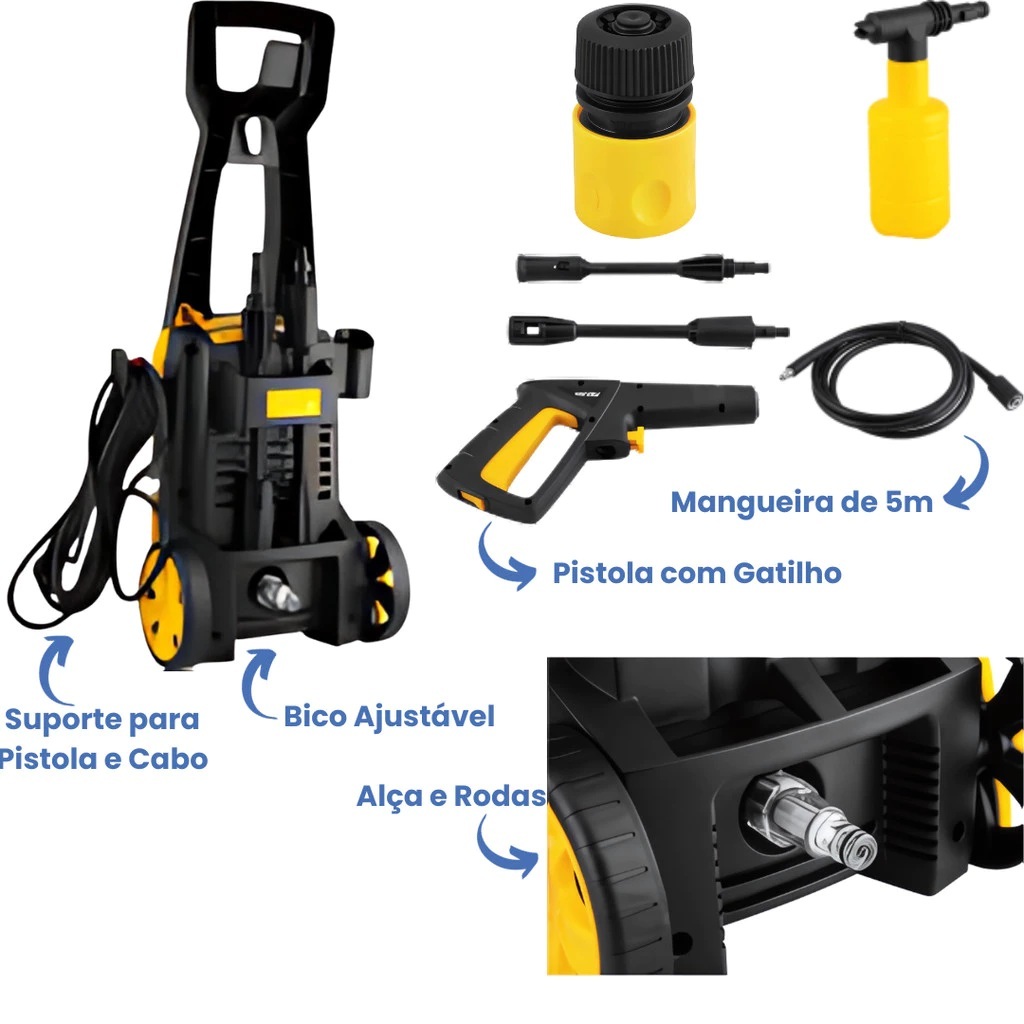 Mangueira de 5m

Pistola com Gatilho

Suporte para Pistola e Cabo

Bico Ajustável

Alça e Rodas