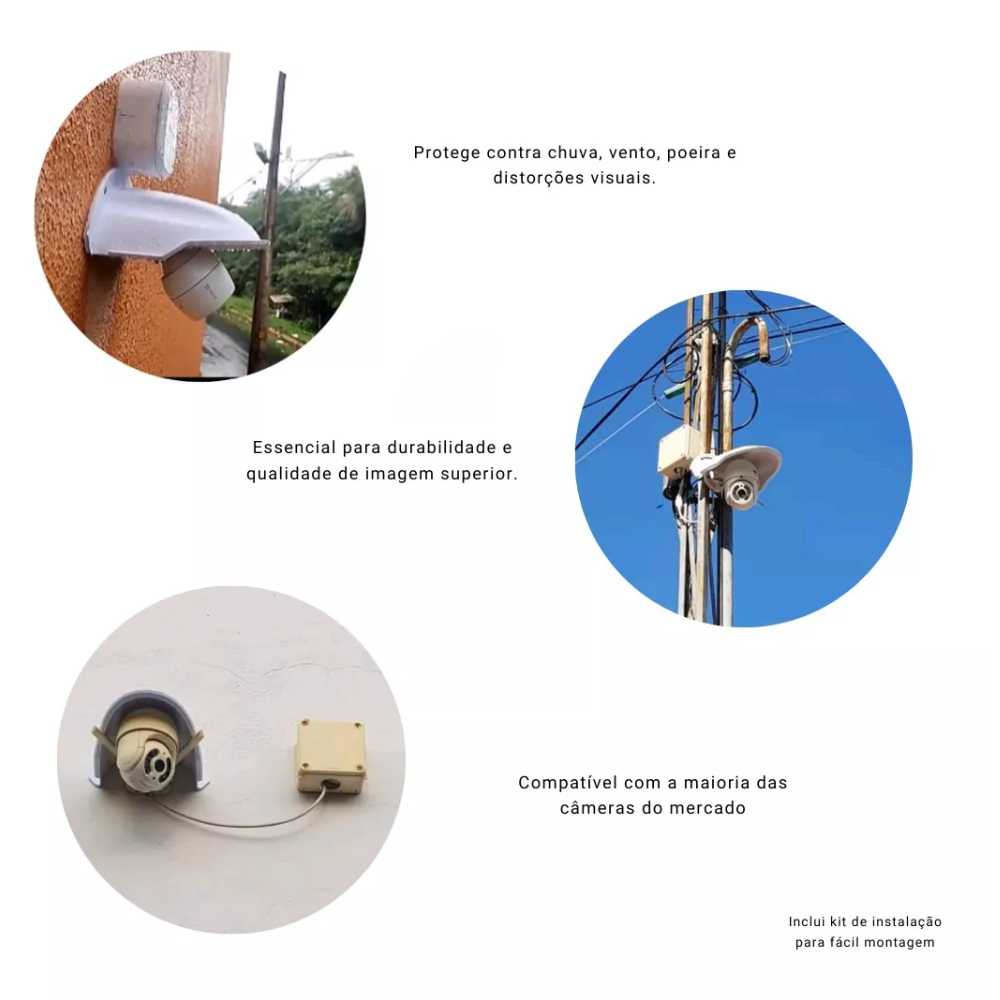 Protege contra chuva, vento, poeira e distorções visuais.

Essencial para durabilidade e qualidade de imagem superior.

Compatível com a maioria das câmeras do mercado

Inclui kit de instalação para fácil montagem