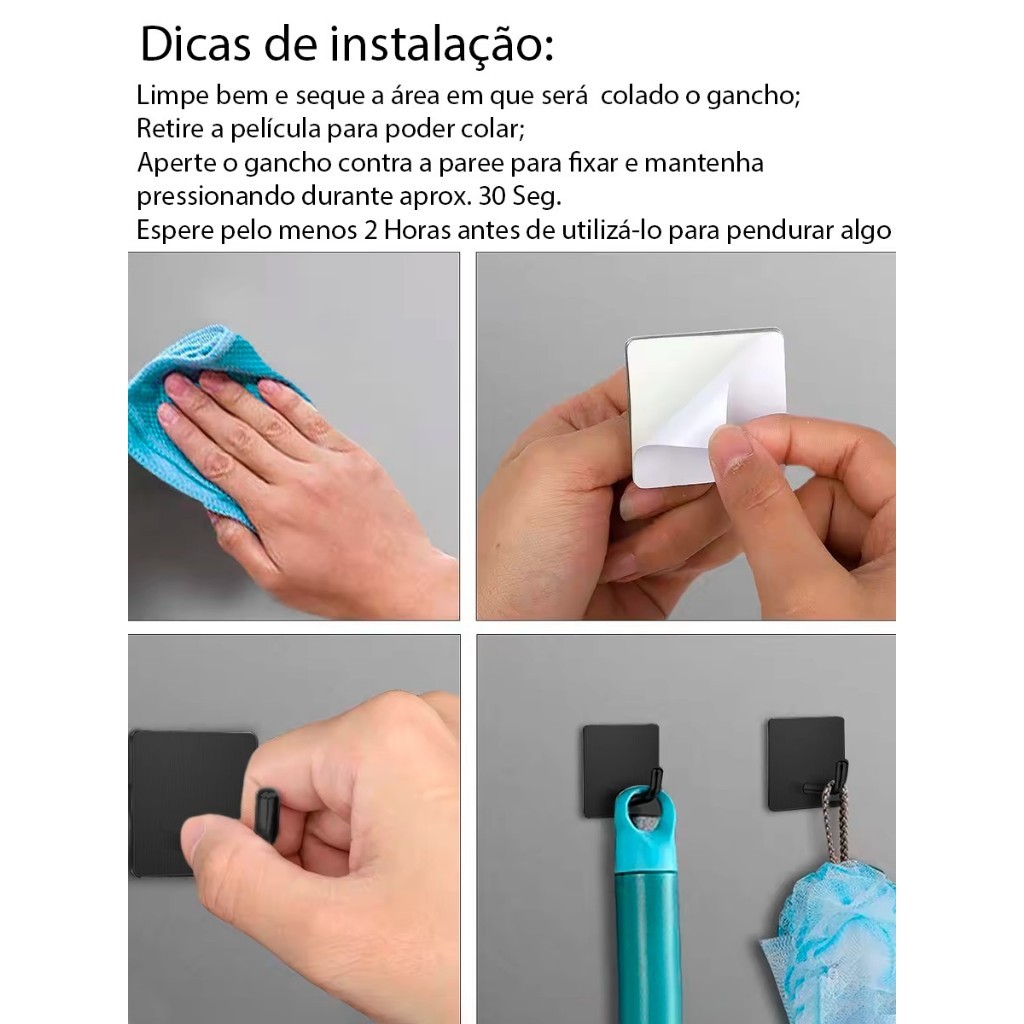 Dicas de instalação:

Limpe bem e seque a área em que será colado o gancho;
Retire a película para poder colar;
Aperte o gancho contra a paree para fixar e mantenha pressionando durante aprox. 30 Seg.
Espere pelo menos 2 Horas antes de utilizá-lo para pendurar algo