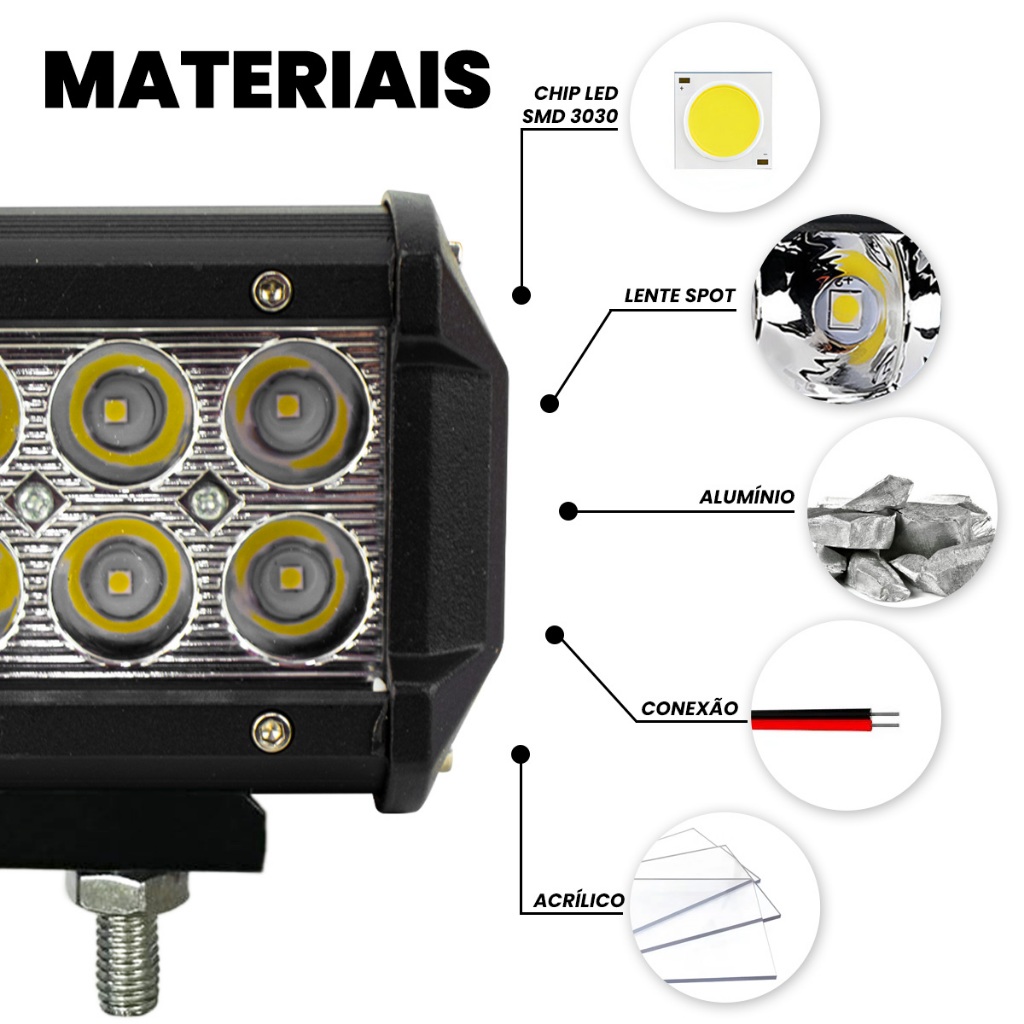 MATERIAIS

CHIP LED SMD 3030

LENTE SPOT

ALUMÍNIO

CONEXÃO

ACRÍLICO