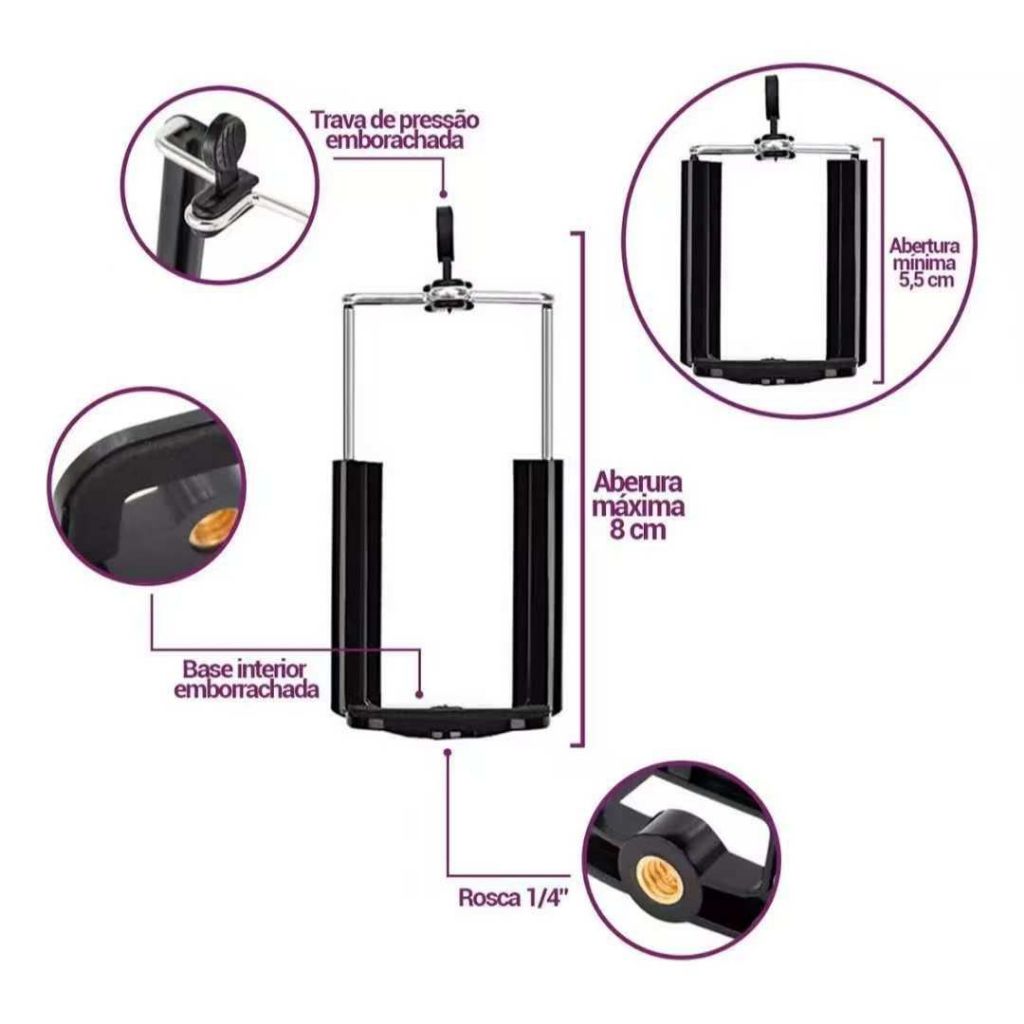 Trava de pressão emborachada

Abertura mínima 5,5 cm

Aberura máxima 8 cm

Base interior emborrachada

Rosca 1/4"