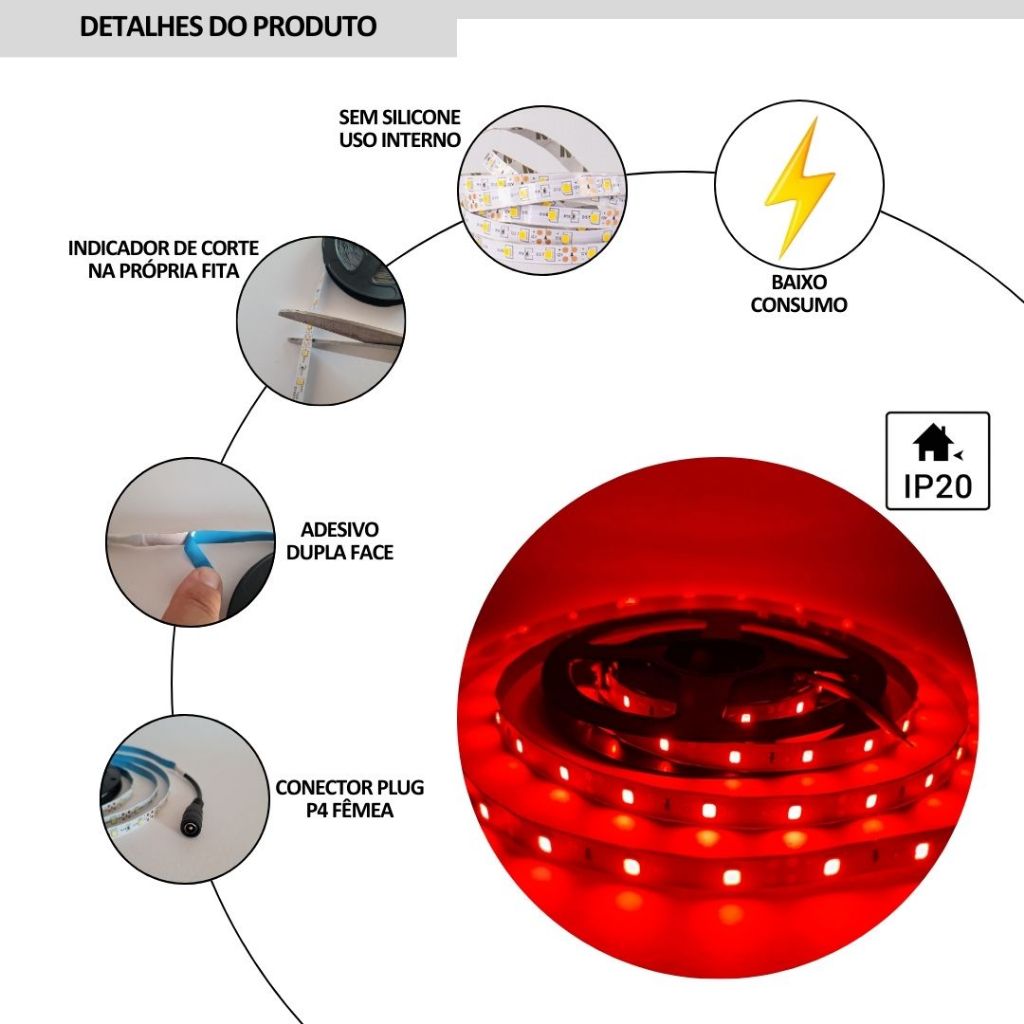 DETALHES DO PRODUTO

SEM SILICONE
USO INTERNO

BAIXO
CONSUMO

INDICADOR DE CORTE
NA PRÓPRIA FITA

IP20

ADESIVO
DUPLA FACE

CONECTOR PLUG
P4 FÊMEA