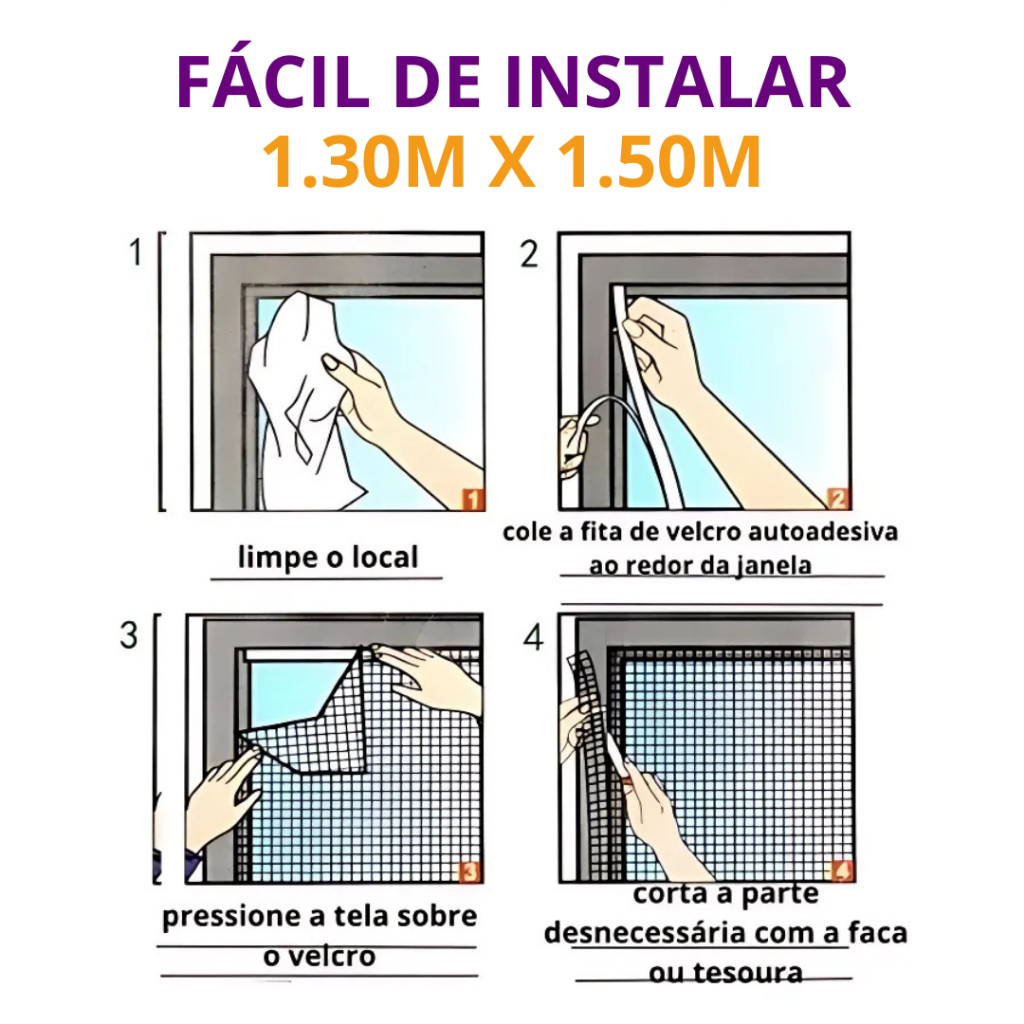 FÁCIL DE INSTALAR
1.30M X 1.50M

1

1

limpe o local

2

2

cole a fita de velcro autoadesiva ao redor da janela

3

3

pressione a tela sobre o velcro

4

4

corta a parte desnecessária com a faca ou tesoura