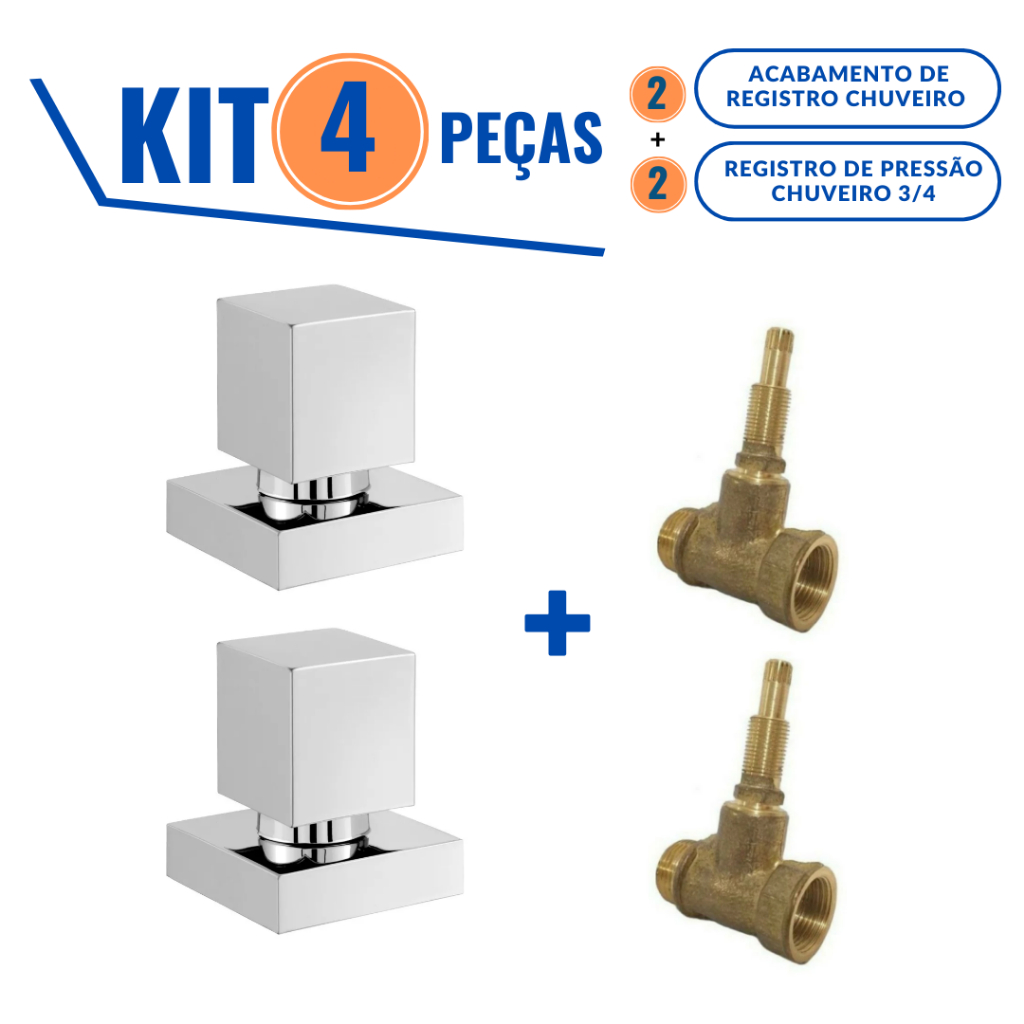 KIT 4 PEÇAS

2 ACABAMENTO DE REGISTRO CHUVEIRO

+

2 REGISTRO DE PRESSÃO CHUVEIRO 3/4

+