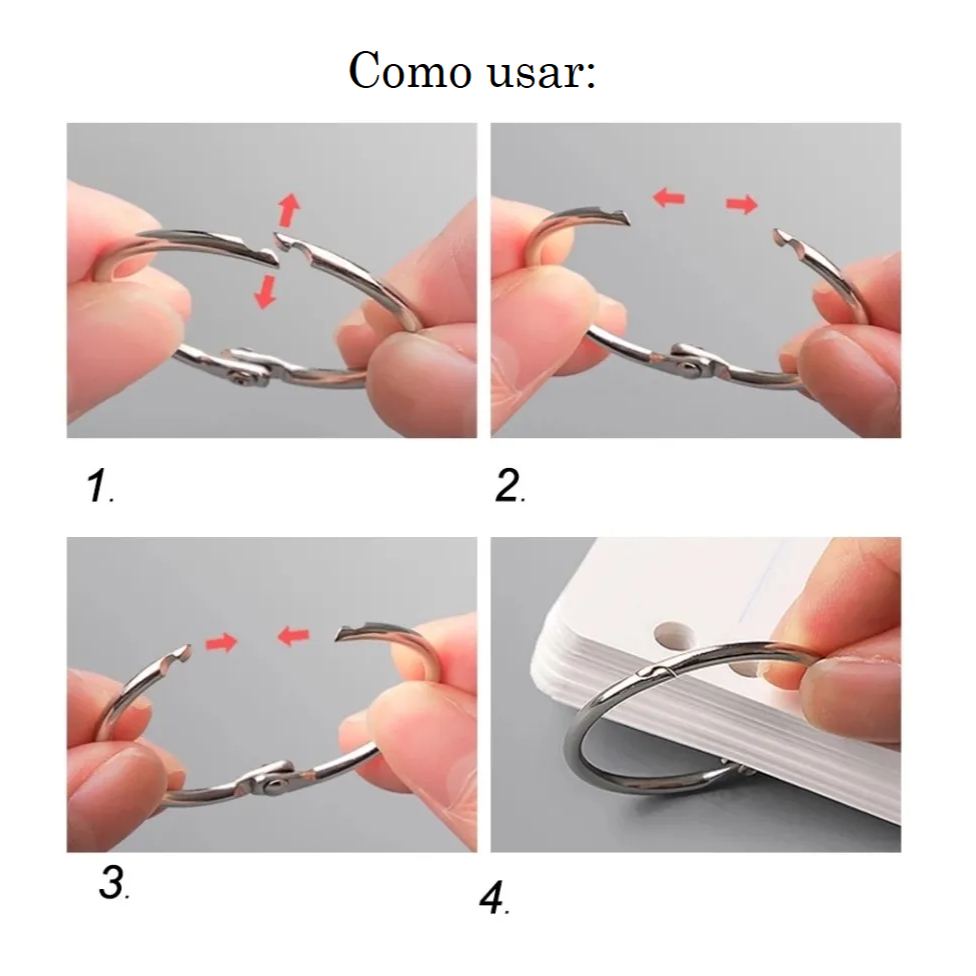 Como usar:

1.

2.

3.

4.