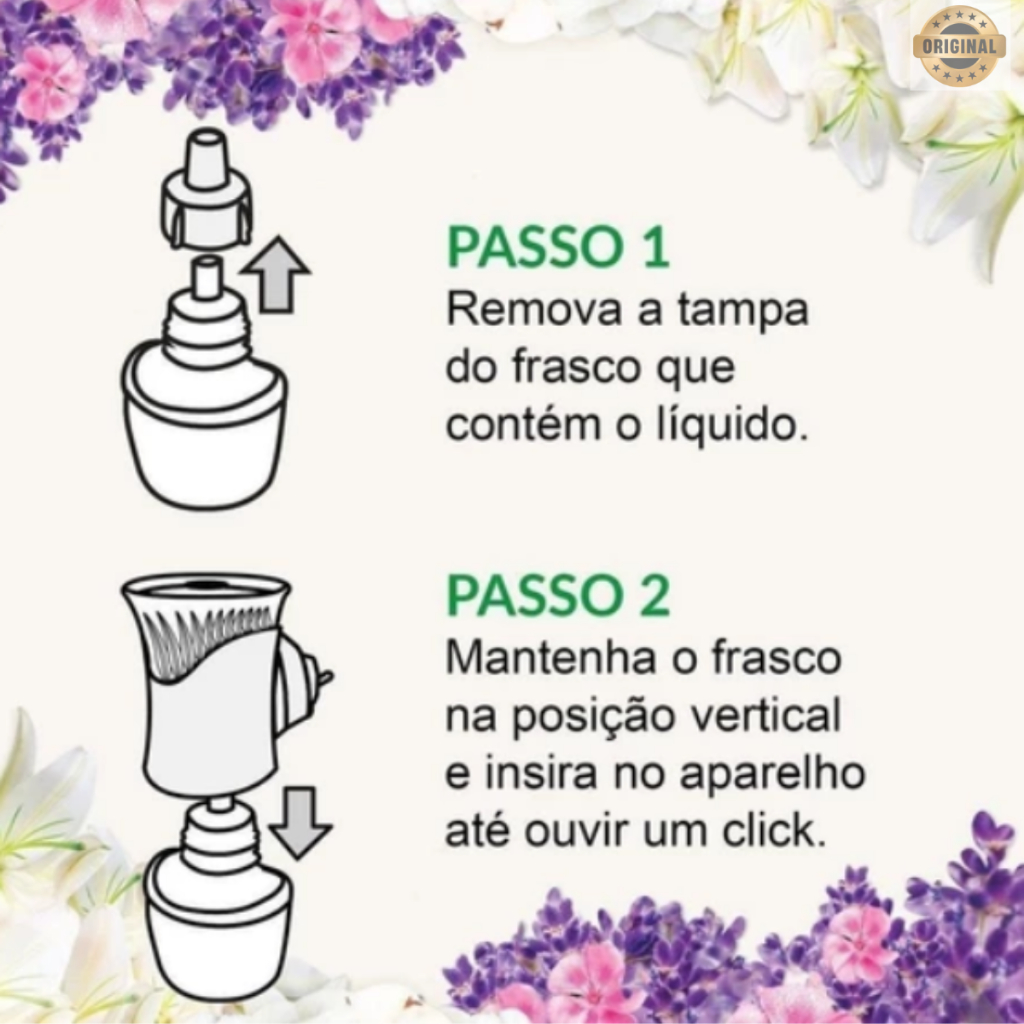 ORIGINAL

PASSO 1
Remova a tampa do frasco que contém o líquido.

PASSO 2
Mantenha o frasco na posição vertical e insira no aparelho até ouvir um click.