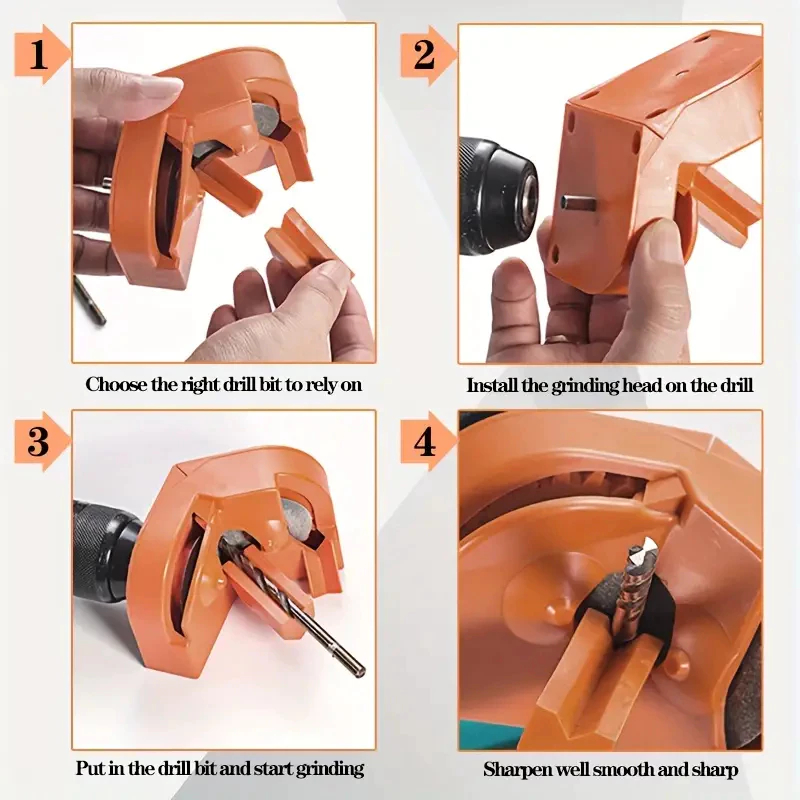 1
Choose the right drill bit to rely on

2
Install the grinding head on the drill

3
Put in the drill bit and start grinding

4
Sharpen well smooth and sharp