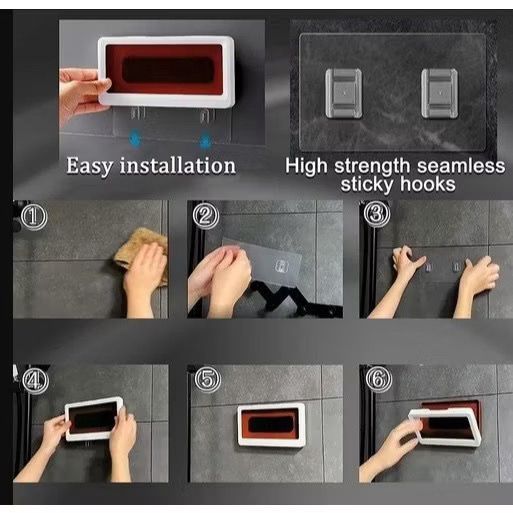 Easy installation

High strength seamless sticky hooks

①

②

③

④

⑤

⑥