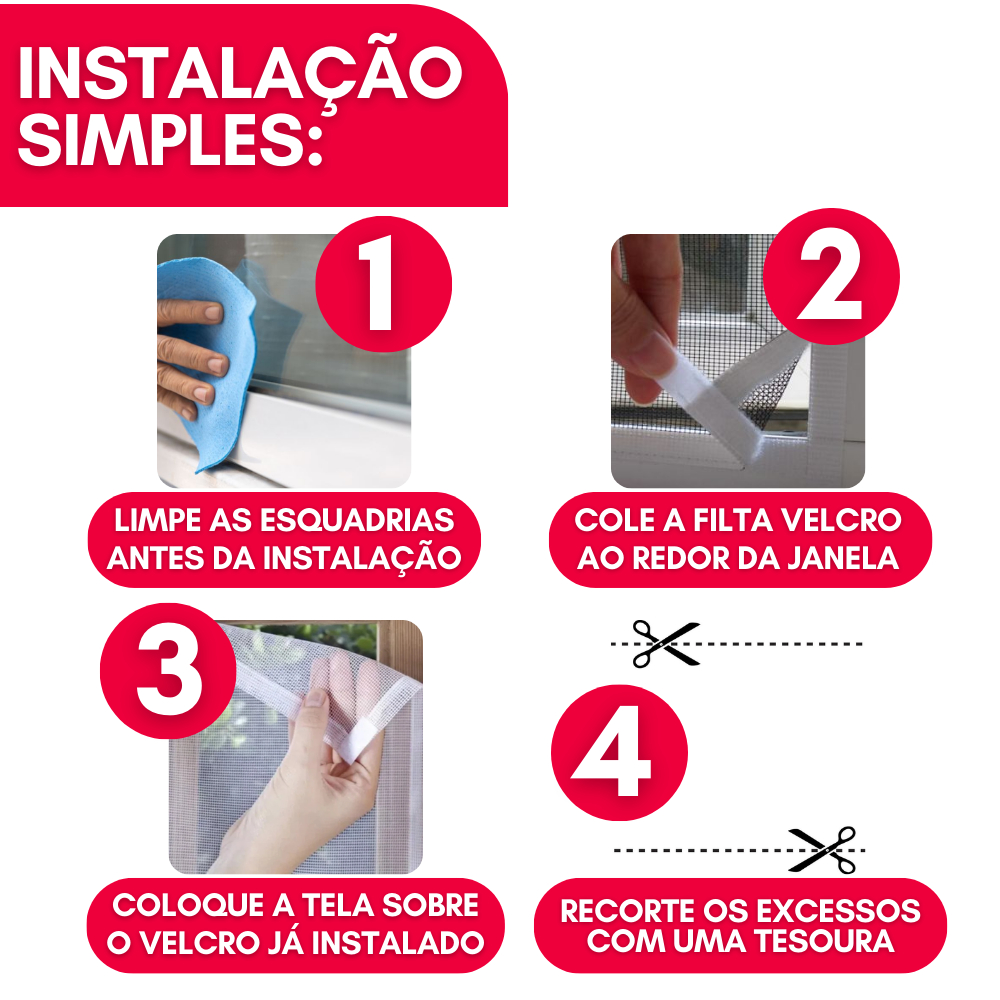 INSTALAÇÃO SIMPLES:

1

LIMPE AS ESQUADRIAS ANTES DA INSTALAÇÃO

2

COLE A FILTA VELCRO AO REDOR DA JANELA

3

COLOQUE A TELA SOBRE O VELCRO JÁ INSTALADO

4

RECORTE OS EXCESSOS COM UMA TESOURA