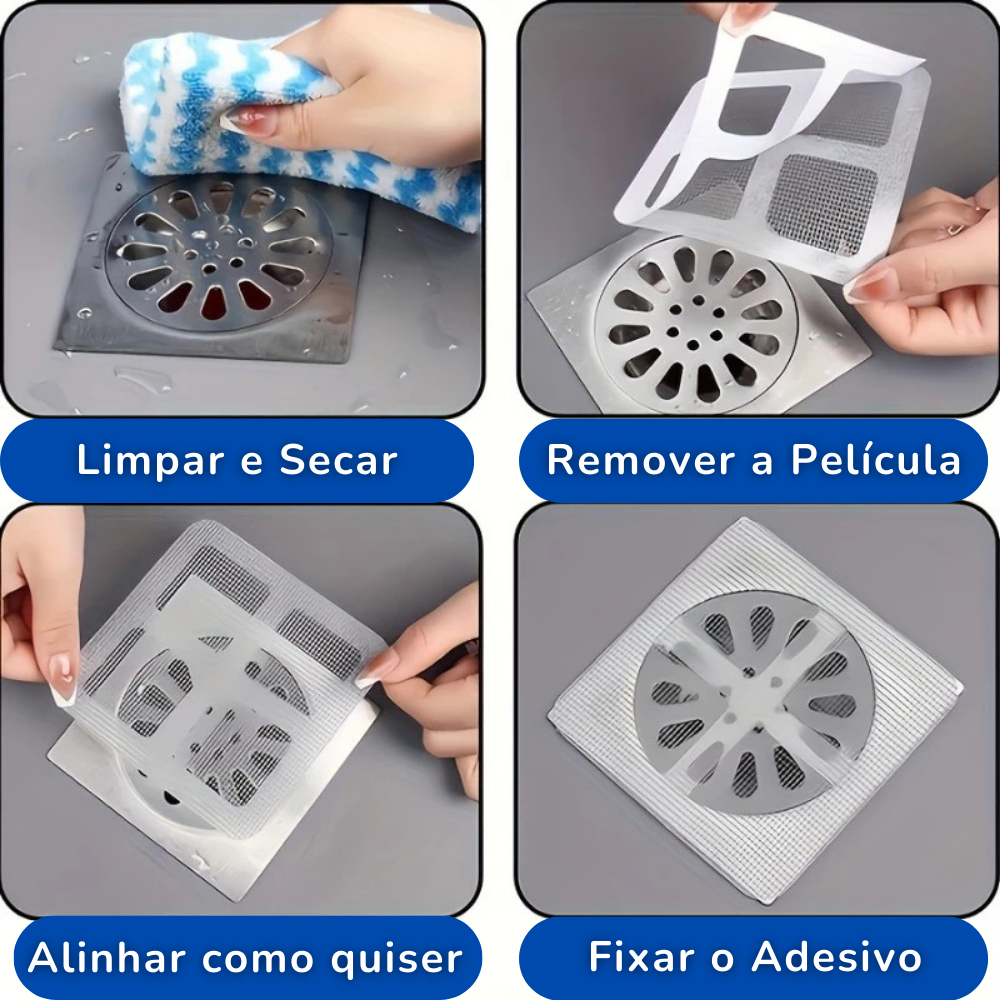 Limpar e Secar

Remover a Película

Alinhar como quiser

Fixar o Adesivo