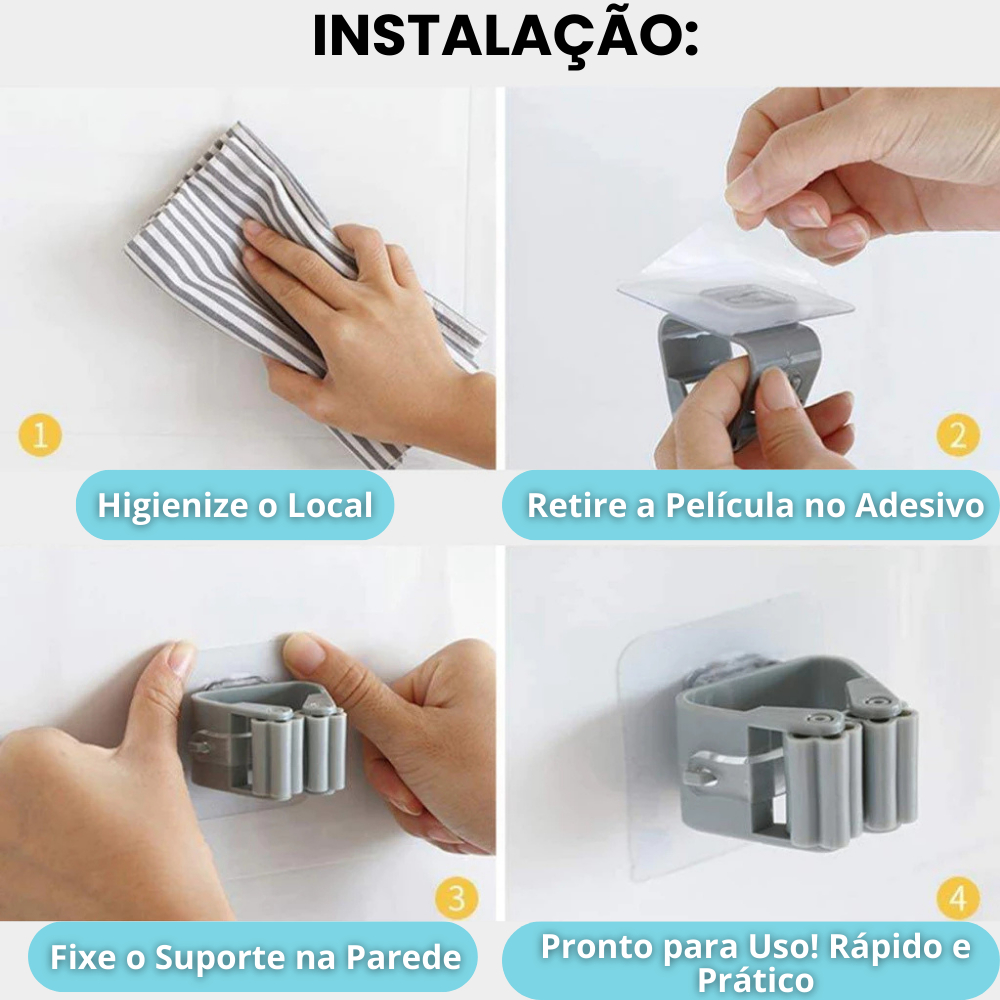 INSTALAÇÃO:

1

Higienize o Local

2

Retire a Película no Adesivo

3

Fixe o Suporte na Parede

4

Pronto para Uso! Rápido e Prático